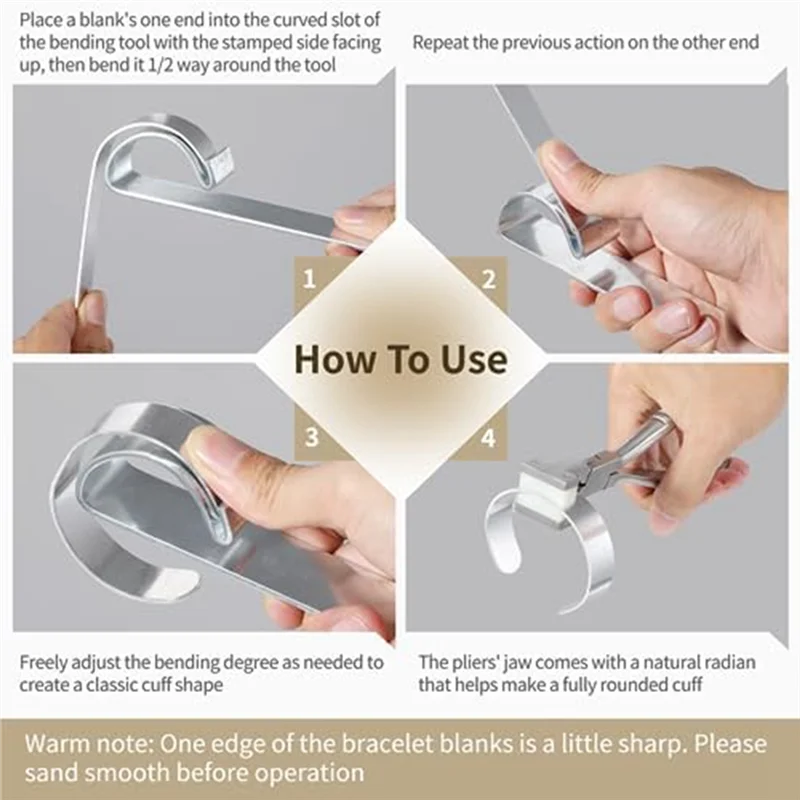 Place a blank's one end into the curved slot of the bending tool with the stamped side facing up, then bend it 1/2 way around the tool

Repeat the previous action on the other end

1

2

How To Use

3

4

Freely adjust the bending degree as needed to create a classic cuff shape

The pliers' jaw comes with a natural radian that helps make a fully rounded cuff

Warm note: One edge of the bracelet blanks is a little sharp. Please sand smooth before operation