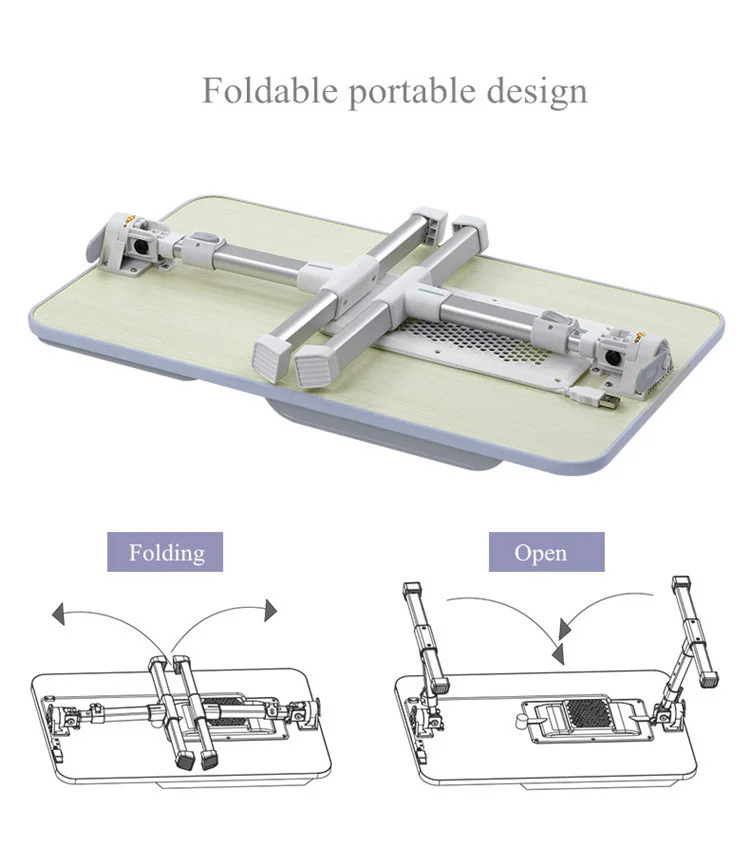 Foldable portable design

Folding

Open