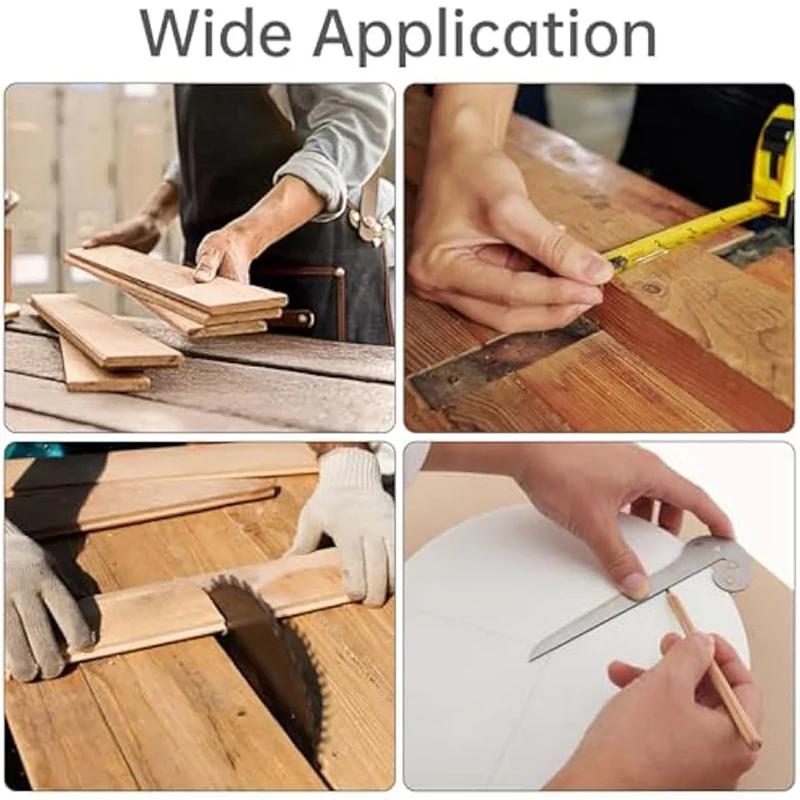 Wide Application