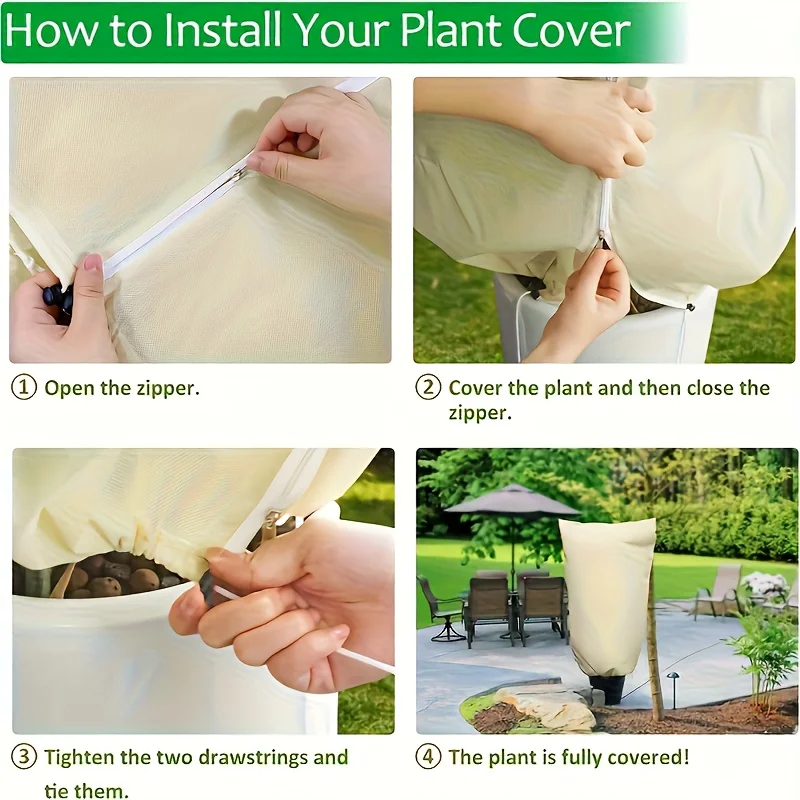 How to Install Your Plant Cover

① Open the zipper.

② Cover the plant and then close the zipper.

③ Tighten the two drawstrings and tie them.

④ The plant is fully covered!