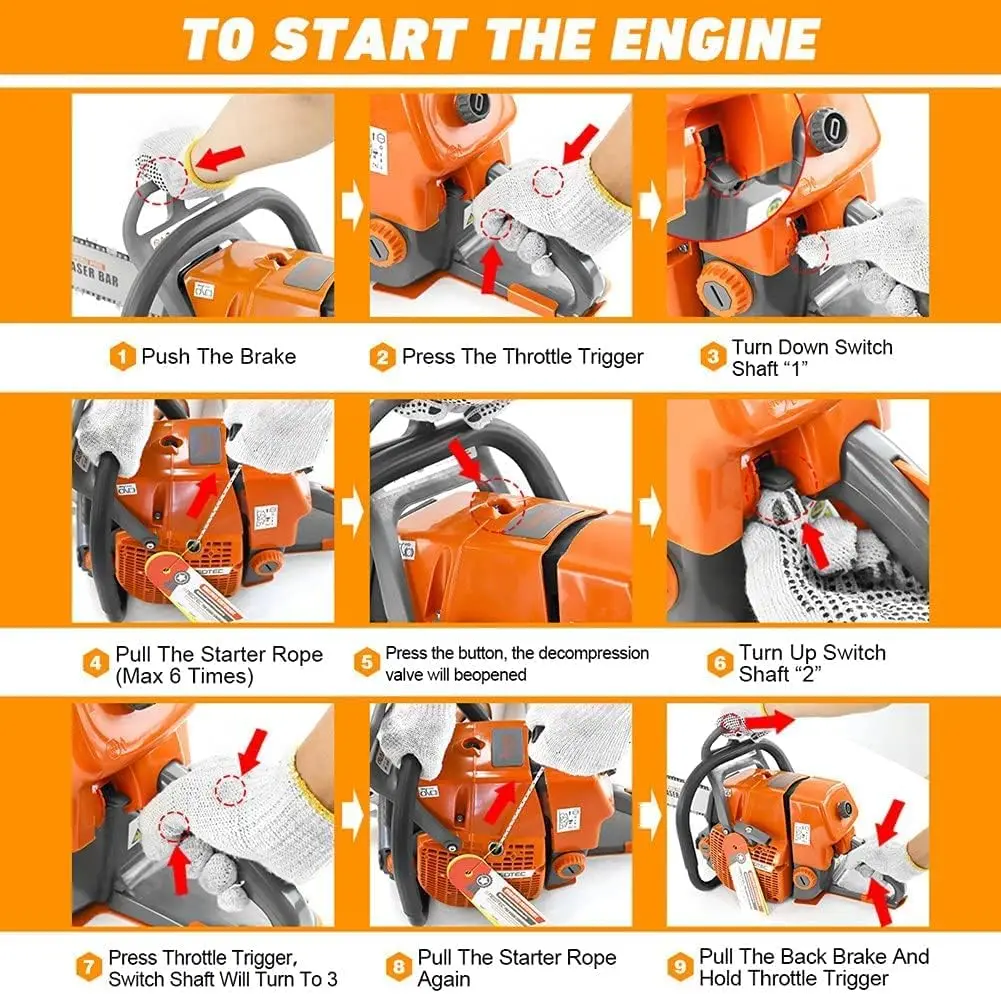 TO START THE ENGINE

ASER BAR

1 Push The Brake

2 Press The Throttle Trigger

3 Turn Down Switch Shaft “1”

4 Pull The Starter Rope (Max 6 Times)

5 Press the button, the decompression valve will beopened

6 Turn Up Switch Shaft “2”

7 Press Throttle Trigger, Switch Shaft Will Turn To 3

8 Pull The Starter Rope Again

9 Pull The Back Brake And Hold Throttle Trigger