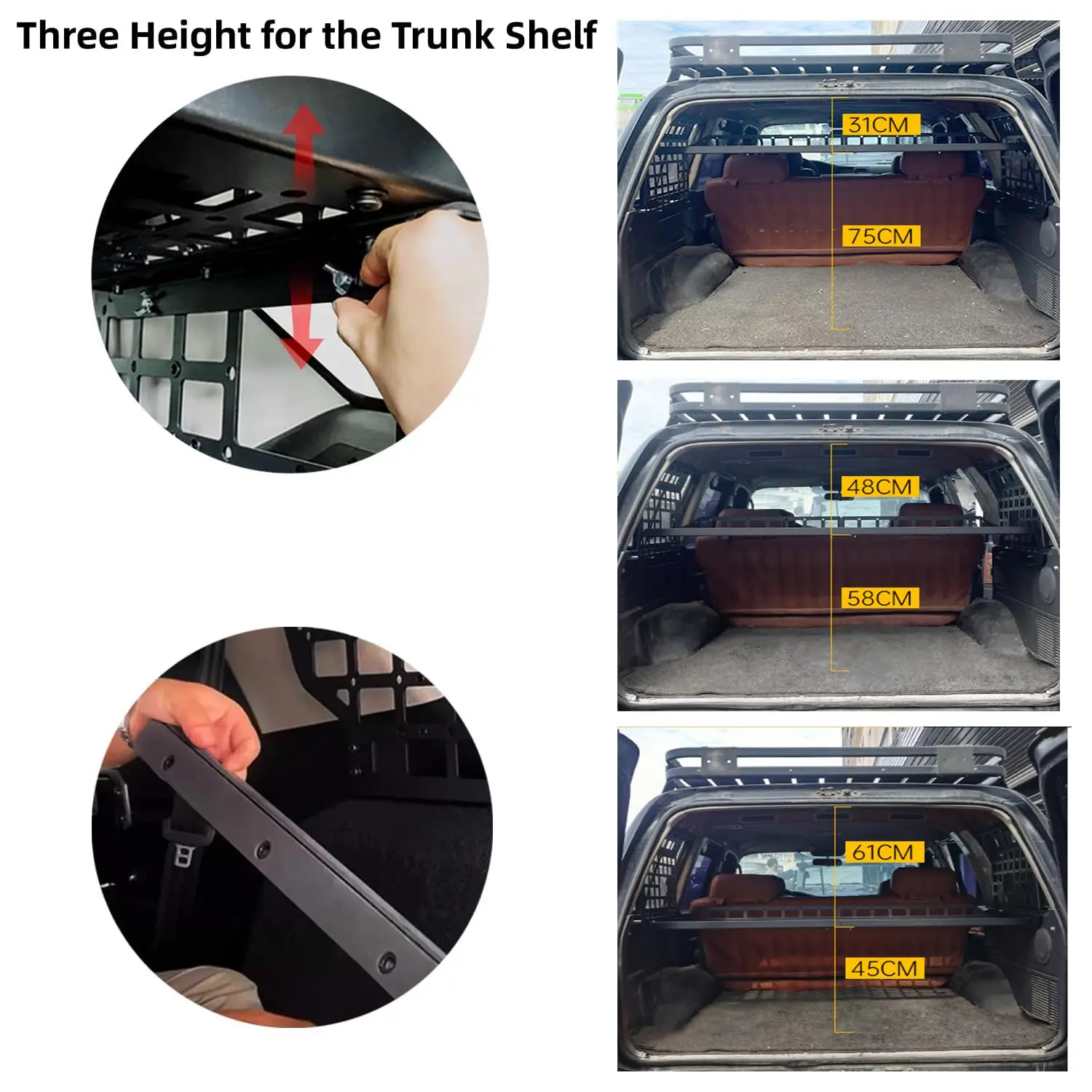 Three Height for the Trunk Shelf

31CM

75CM

48CM

58CM

61CM

45CM