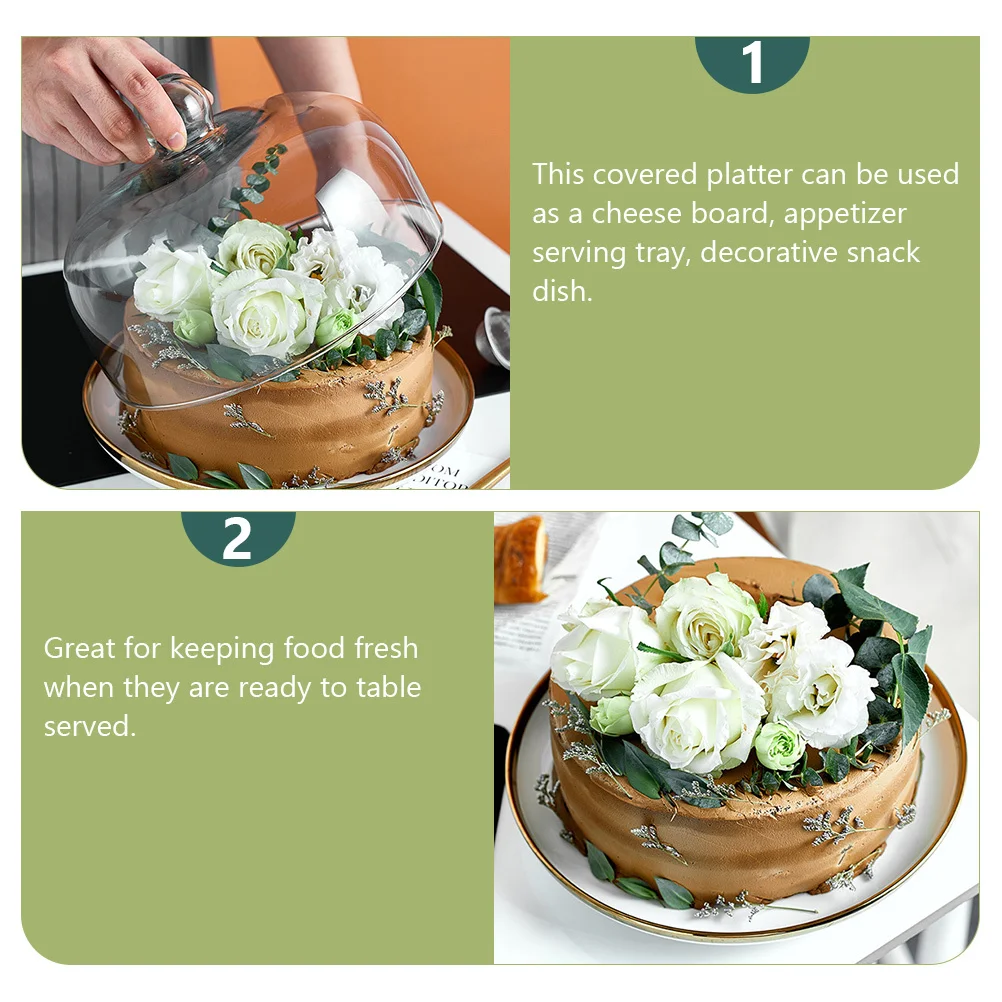 1

This covered platter can be used as a cheese board, appetizer serving tray, decorative snack dish.

2

Great for keeping food fresh when they are ready to table served.