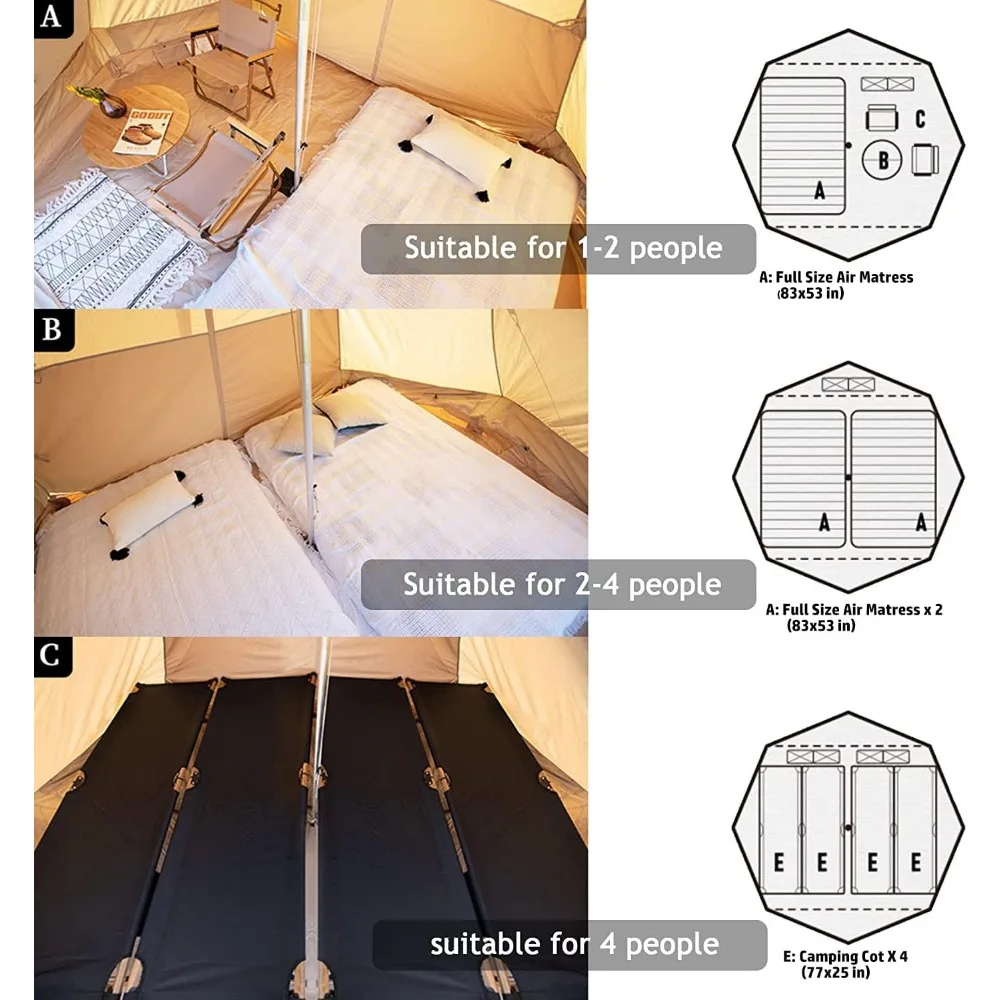 A

GO OUT

Suitable for 1-2 people

A
B
C

A: Full Size Air Matress
(83x53 in)

B

Suitable for 2-4 people

A A

A: Full Size Air Matress x 2
(83x53 in)

C

suitable for 4 people

E E E E

E: Camping Cot X 4
(77x25 in)