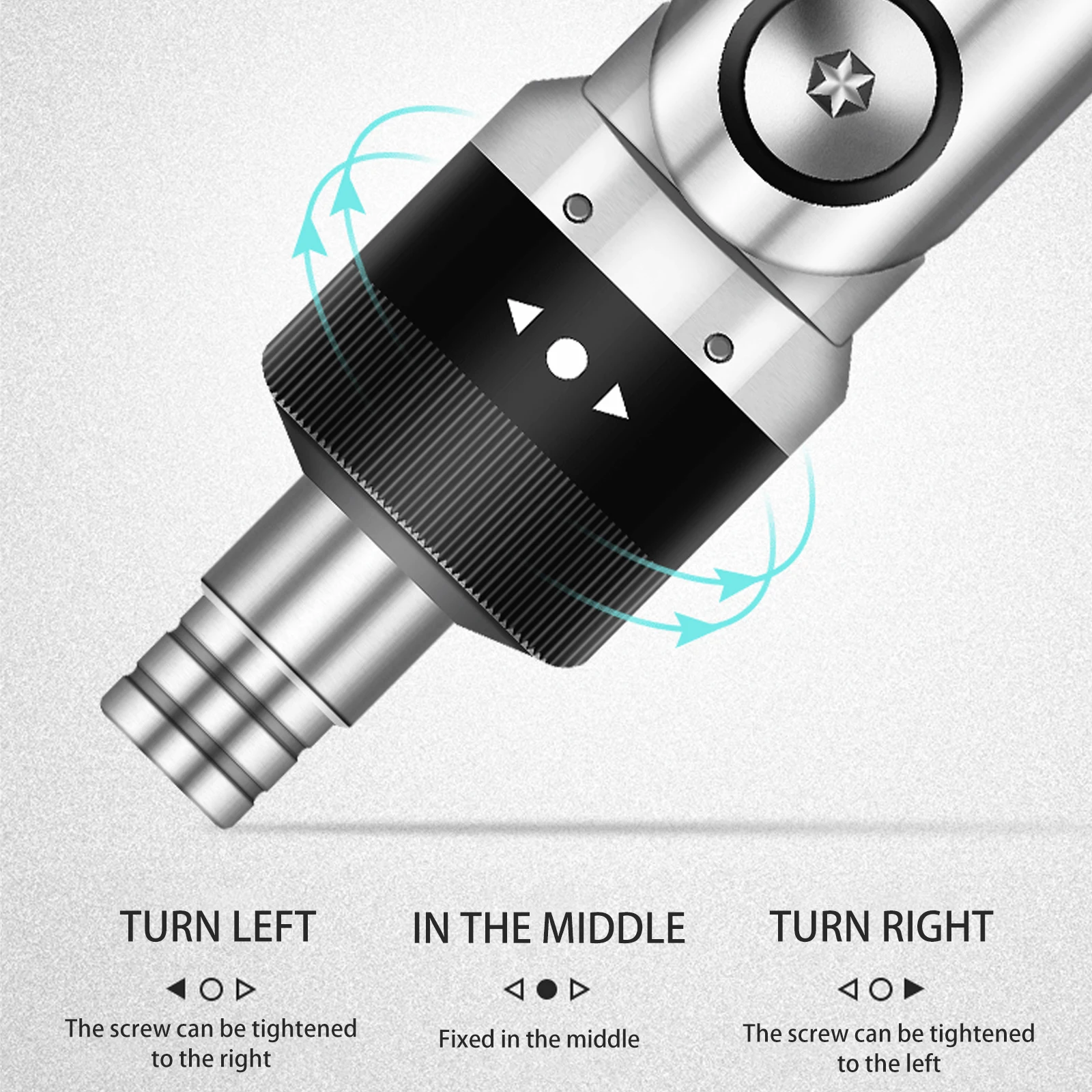 TURN LEFT

◀ ○ ▷

The screw can be tightened to the right

IN THE MIDDLE

◁ ● ▷

Fixed in the middle

TURN RIGHT

◁ ○ ▶

The screw can be tightened to the left