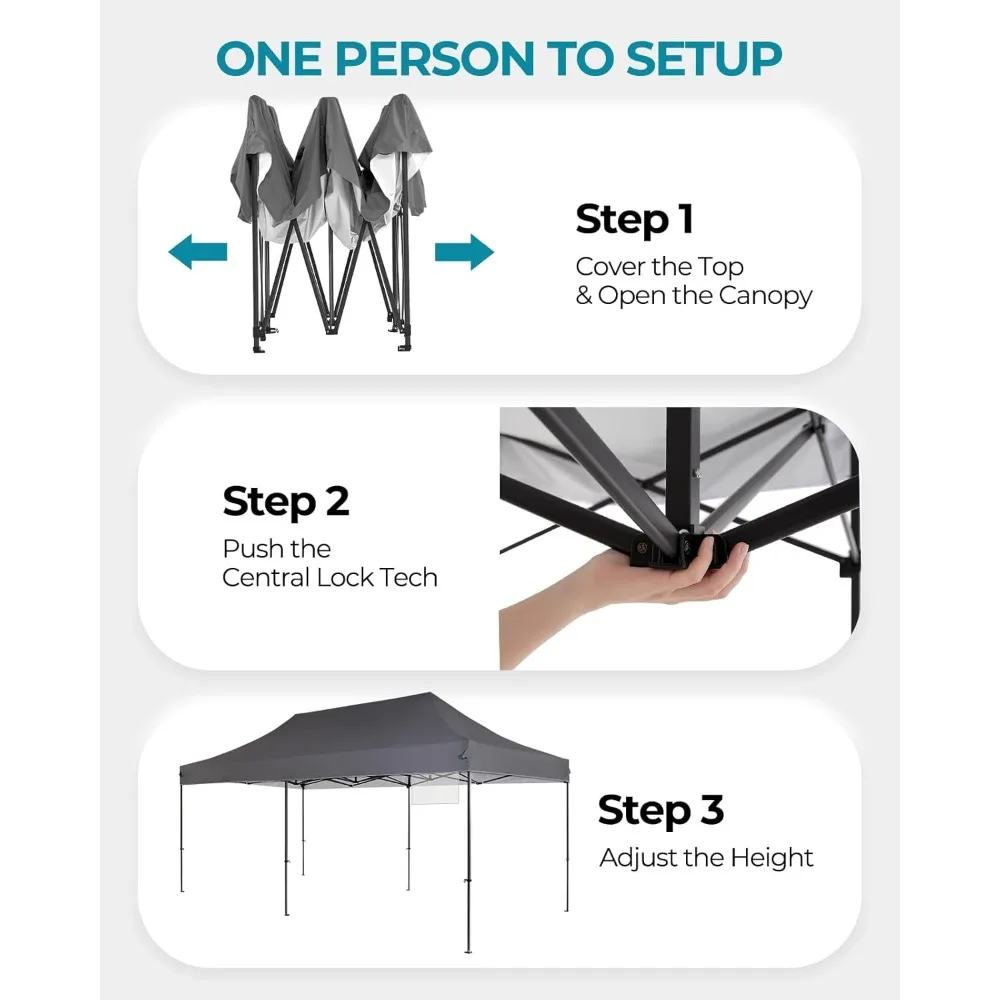 ONE PERSON TO SETUP

Step 1
Cover the Top
& Open the Canopy

Step 2
Push the
Central Lock Tech

Step 3
Adjust the Height