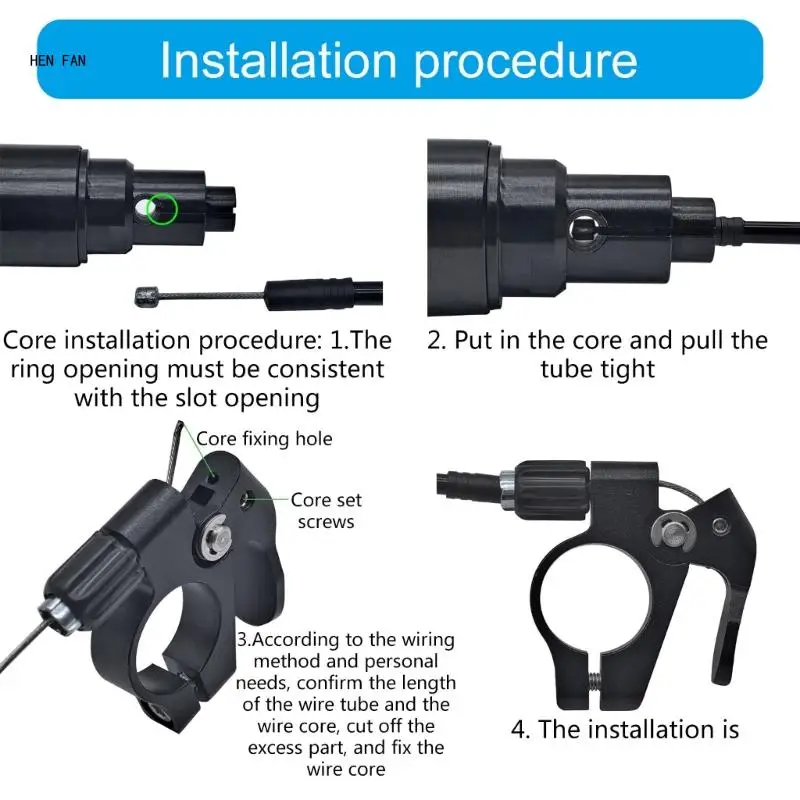 HEN FAN

Installation procedure

Core installation procedure: 1.The ring opening must be consistent with the slot opening

2. Put in the core and pull the tube tight

Core fixing hole

Core set screws

3.According to the wiring method and personal needs, confirm the length of the wire tube and the wire core, cut off the excess part, and fix the wire core

4. The installation is