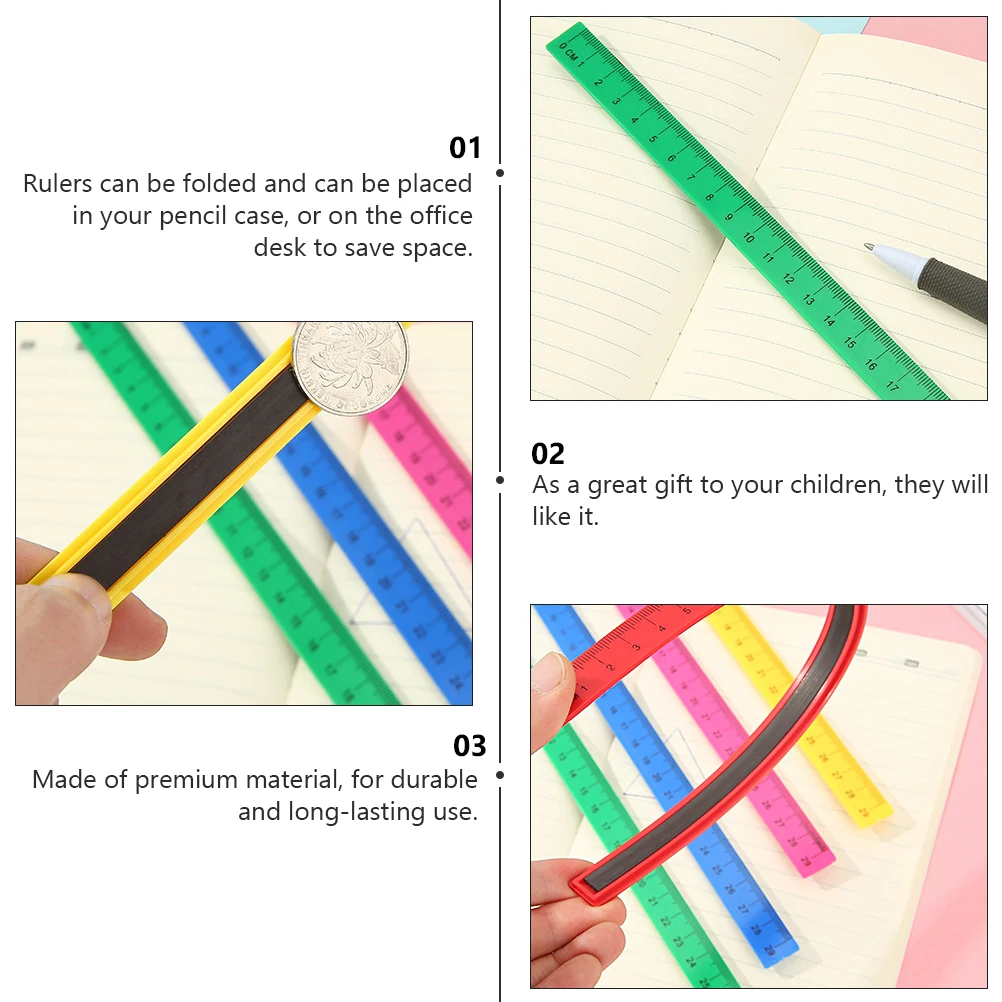 01
Rulers can be folded and can be placed in your pencil case, or on the office desk to save space.

0 CM 1 2 3 4 5 6 7 8 9 10 11 12 13 14 15 16 17

02
As a great gift to your children, they will like it.

03
Made of premium material, for durable and long-lasting use.