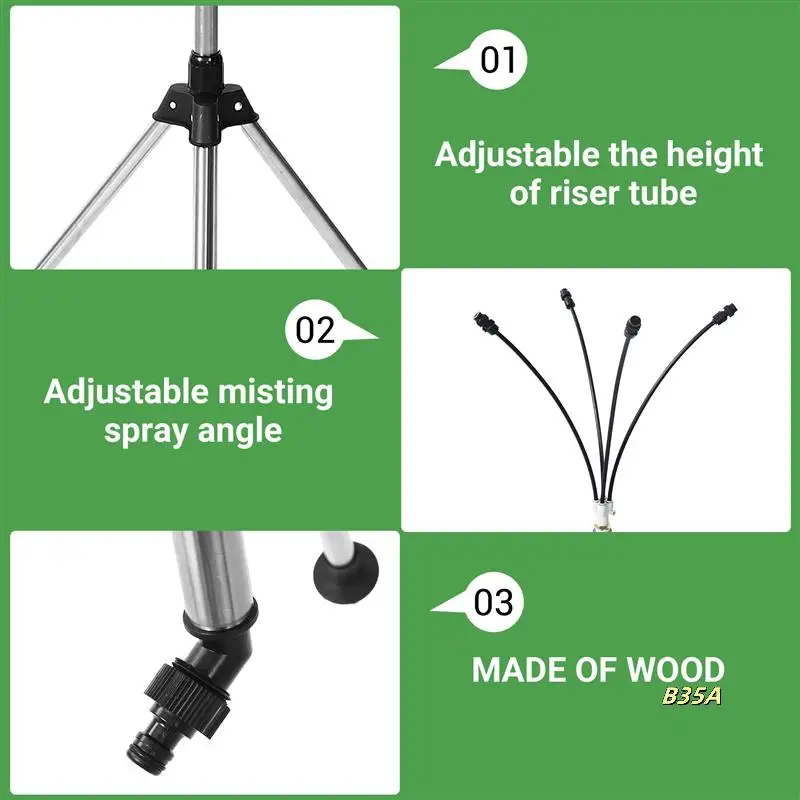 01

Adjustable the height of riser tube

02

Adjustable misting spray angle

03

MADE OF WOOD

B35A