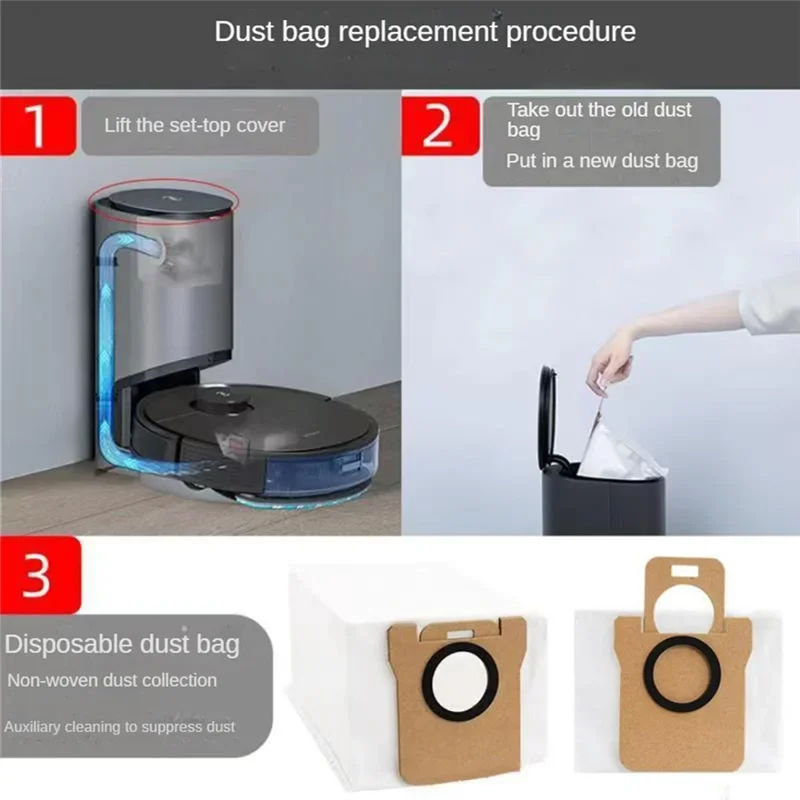 Dust bag replacement procedure

1

Lift the set-top cover

2

Take out the old dust bag

Put in a new dust bag

3

Disposable dust bag

Non-woven dust collection

Auxiliary cleaning to suppress dust