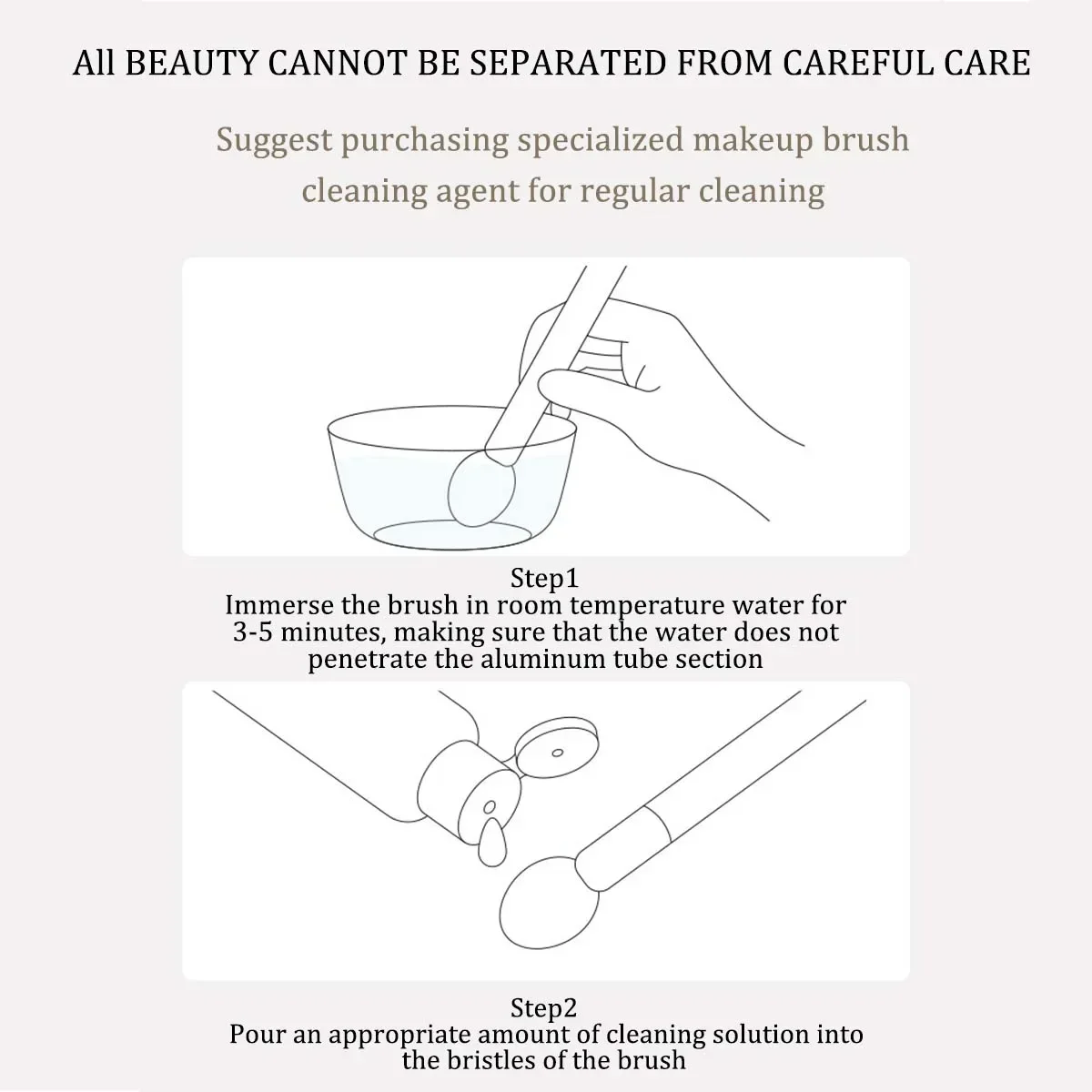 All BEAUTY CANNOT BE SEPARATED FROM CAREFUL CARE

Suggest purchasing specialized makeup brush cleaning agent for regular cleaning

Step1
Immerse the brush in room temperature water for 3-5 minutes, making sure that the water does not penetrate the aluminum tube section

Step2
Pour an appropriate amount of cleaning solution into the bristles of the brush