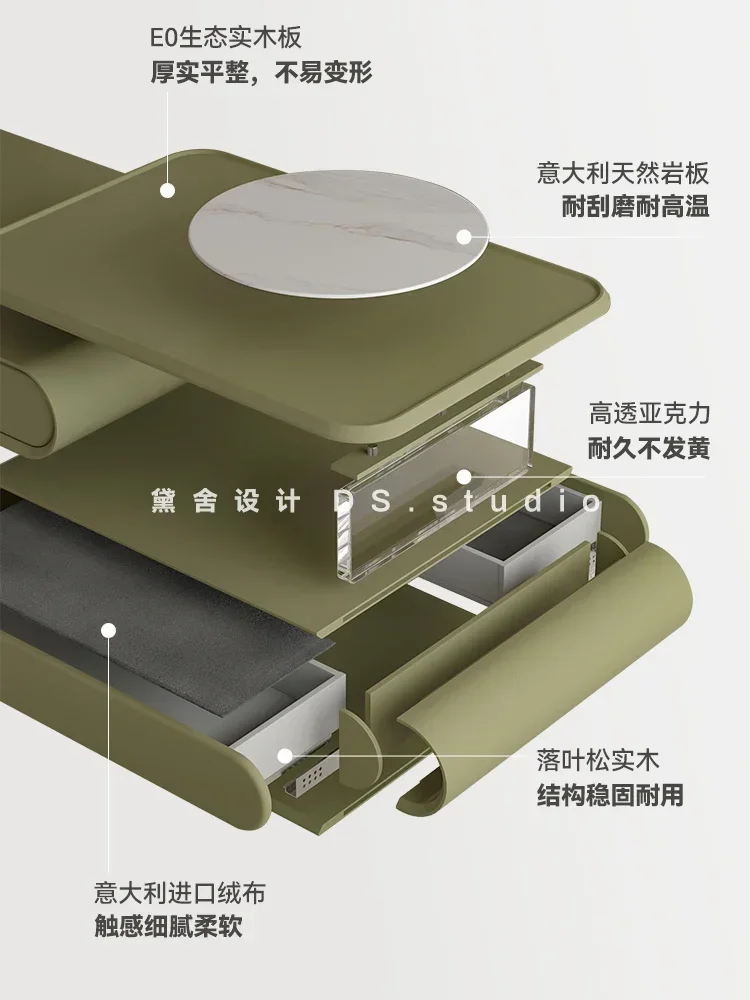 E0生态实木板
厚实平整，不易变形

意大利天然岩板
耐刮磨耐高温

高透亚克力
耐久不发黄

黛舍设计 DS.studio

落叶松实木
结构稳固耐用

意大利进口绒布
触感细腻柔软