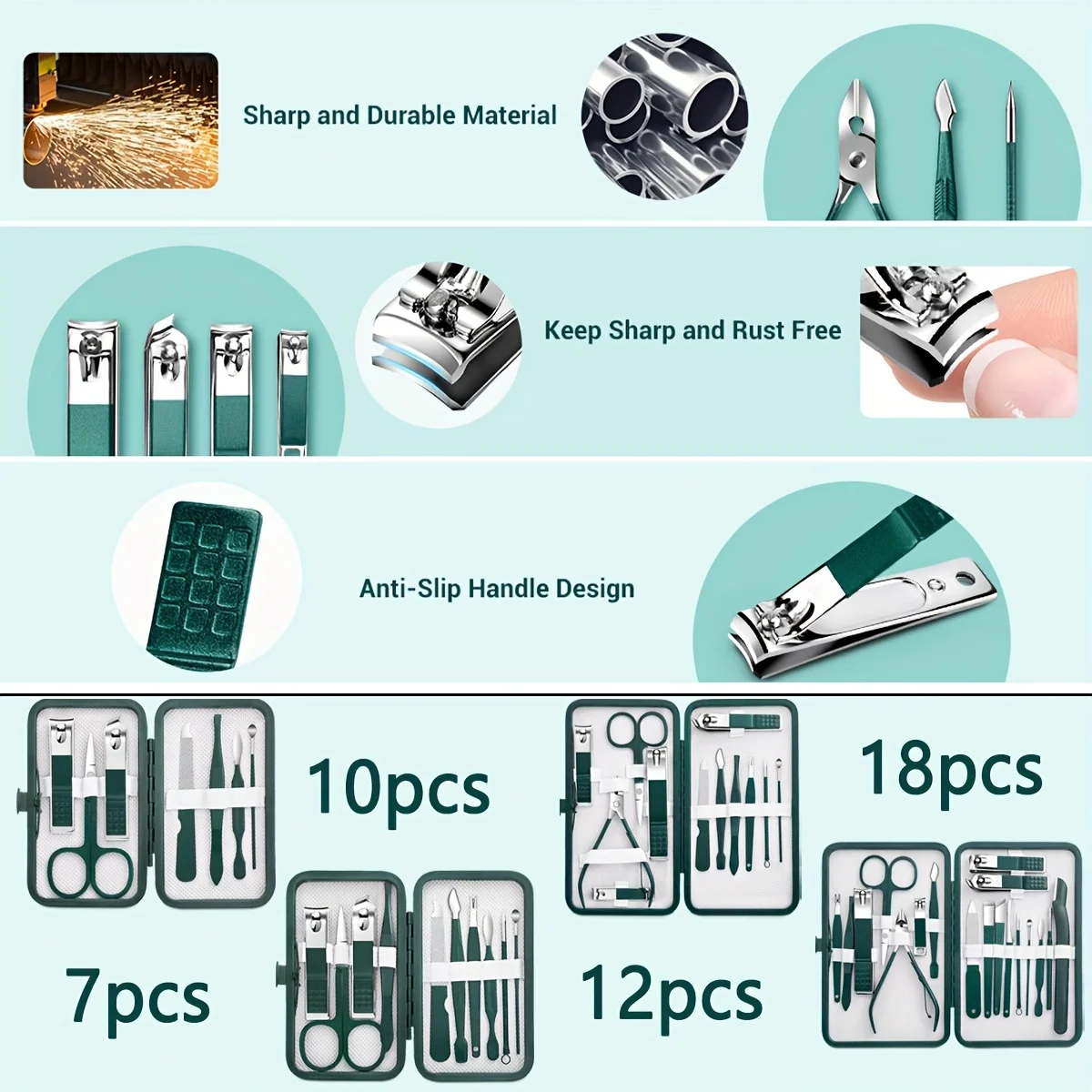 Sharp and Durable Material

Keep Sharp and Rust Free

Anti-Slip Handle Design

10pcs

18pcs

7pcs

12pcs