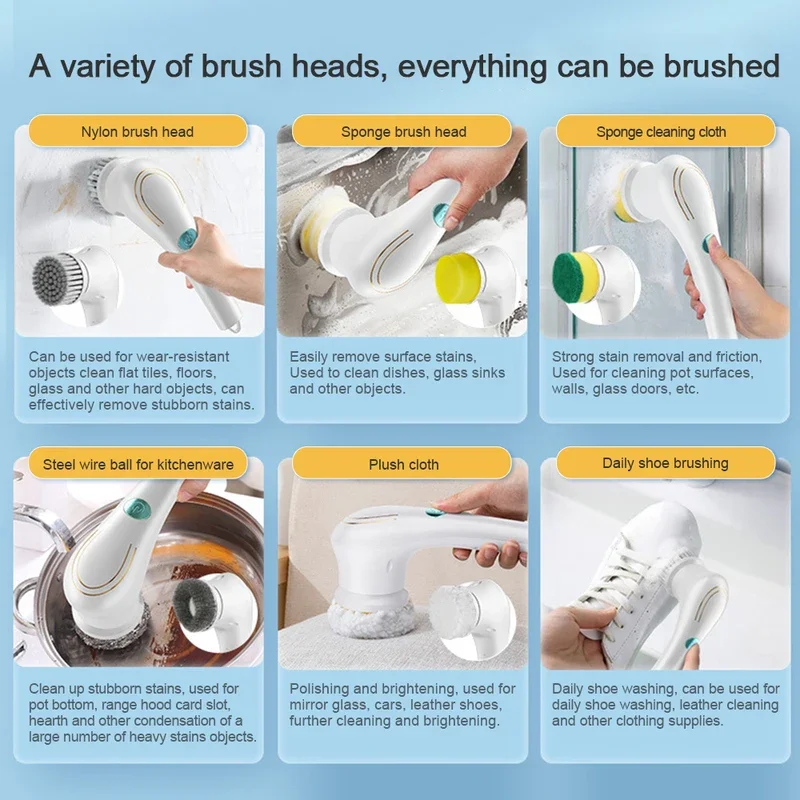 A variety of brush heads, everything can be brushed

Nylon brush head

Can be used for wear-resistant objects clean flat tiles, floors, glass and other hard objects, can effectively remove stubborn stains.

Sponge brush head

Easily remove surface stains, Used to clean dishes, glass sinks and other objects.

Sponge cleaning cloth

Strong stain removal and friction, Used for cleaning pot surfaces, walls, glass doors, etc.

Steel wire ball for kitchenware

Clean up stubborn stains, used for pot bottom, range hood card slot, hearth and other condensation of a large number of heavy stains objects.

Plush cloth

Polishing and brightening, used for mirror glass, cars, leather shoes, further cleaning and brightening.

Daily shoe brushing

Daily shoe washing, can be used for daily shoe washing, leather cleaning and other clothing supplies.