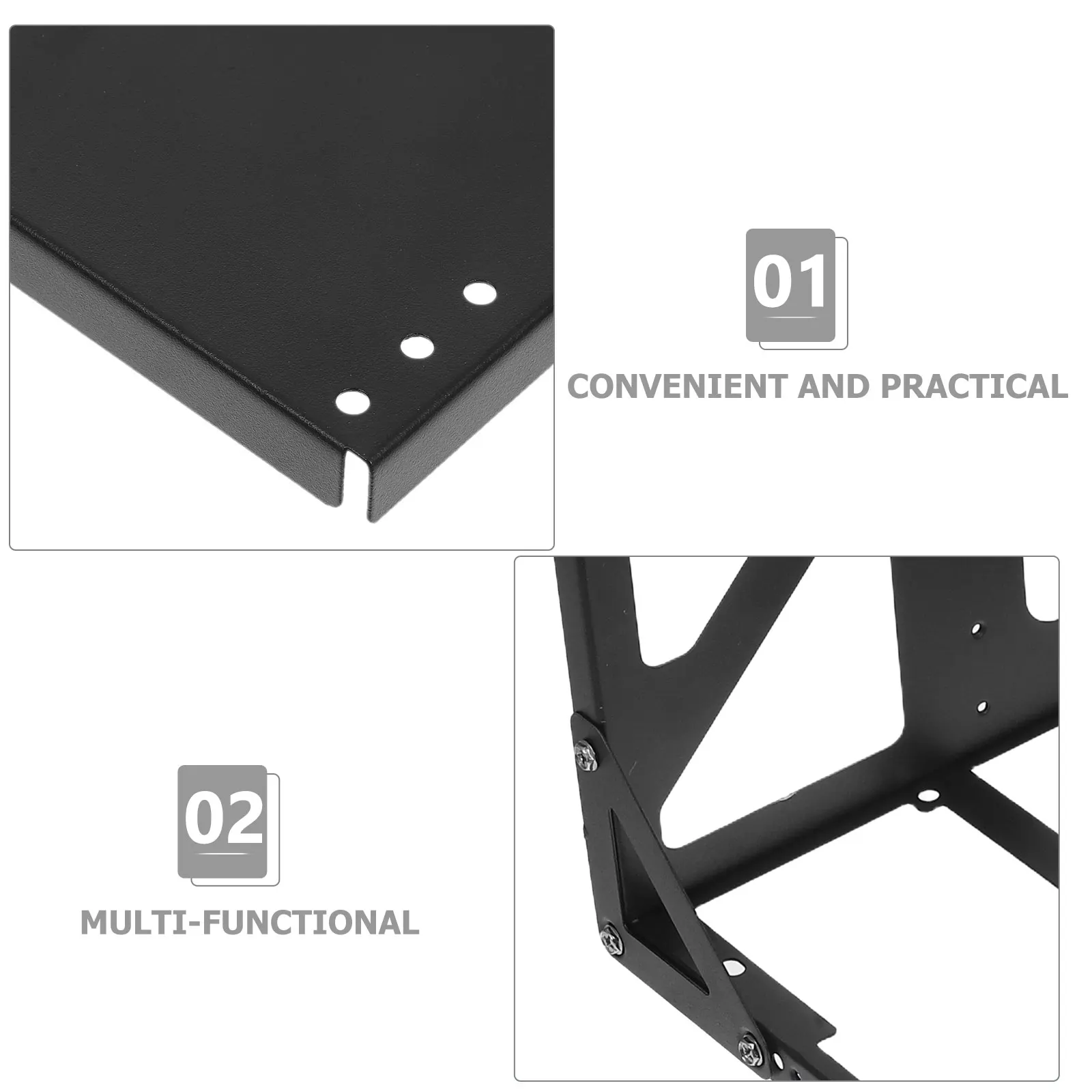 01
CONVENIENT AND PRACTICAL

02
MULTI-FUNCTIONAL