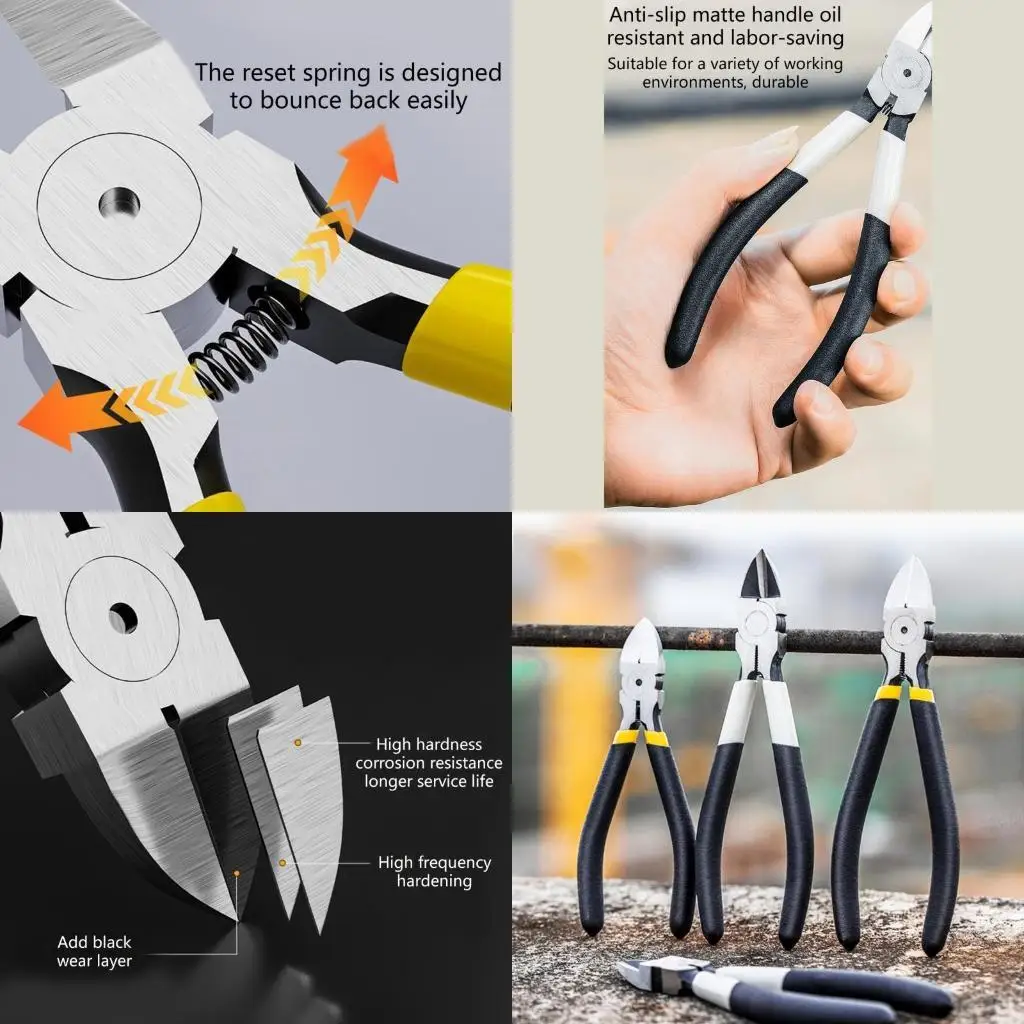 The reset spring is designed to bounce back easily

Anti-slip matte handle oil resistant and labor-saving
Suitable for a variety of working environments, durable

High hardness corrosion resistance longer service life

High frequency hardening

Add black wear layer