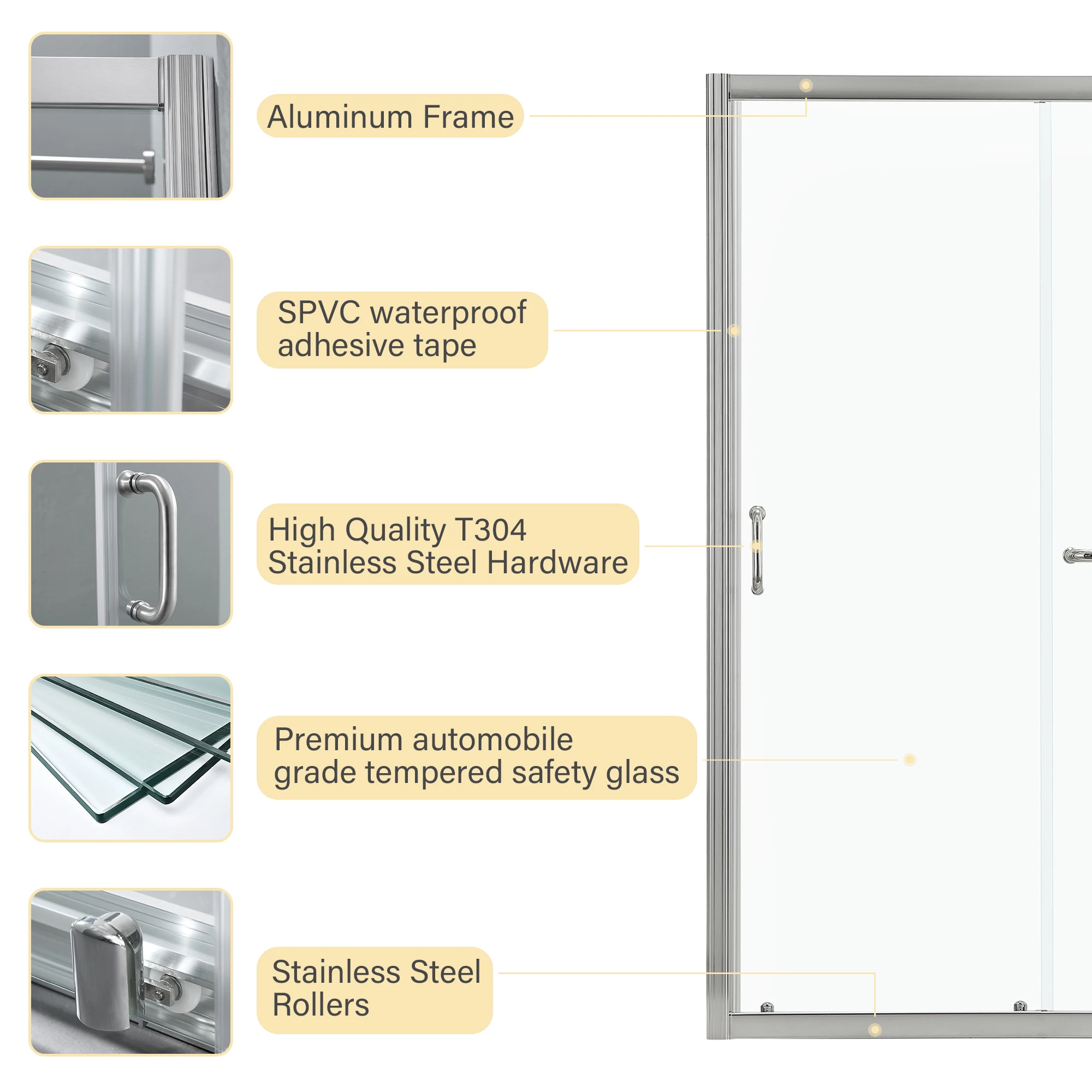 Aluminum Frame

SPVC waterproof adhesive tape

High Quality T304 Stainless Steel Hardware

Premium automobile grade tempered safety glass

Stainless Steel Rollers