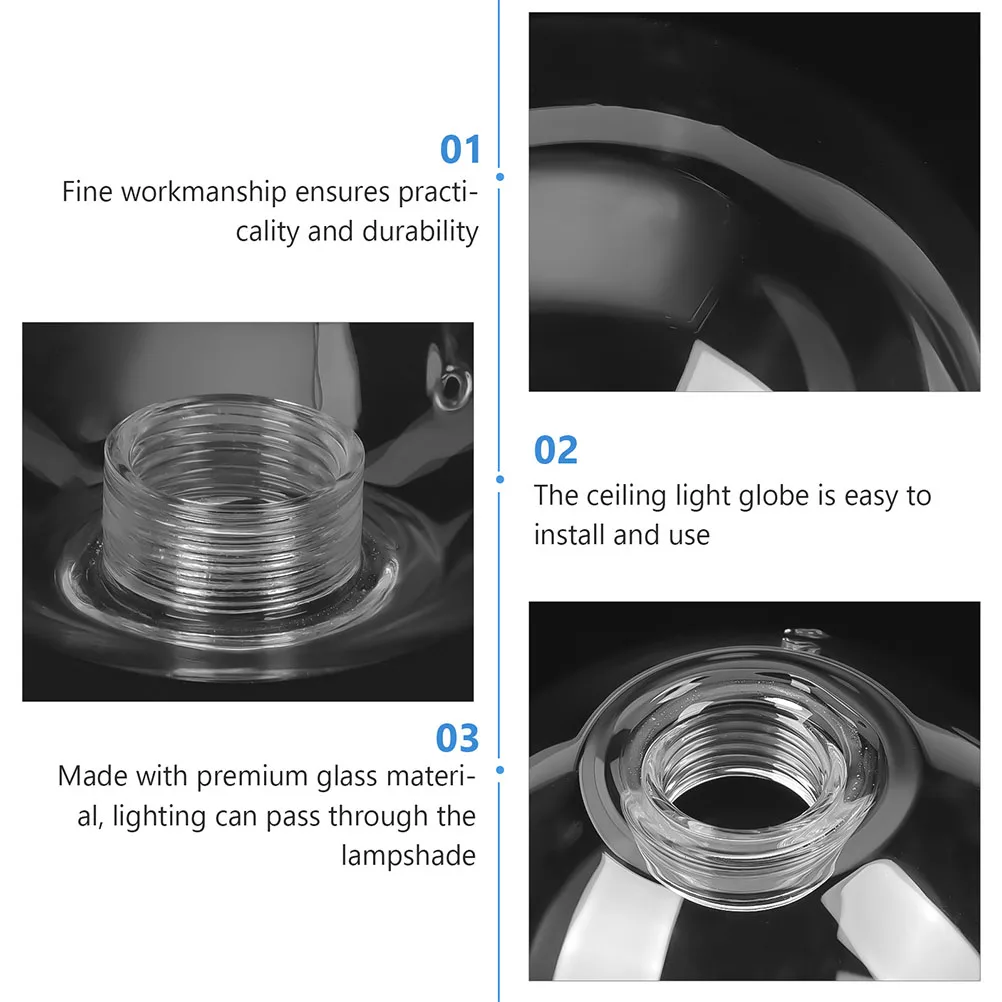 01
Fine workmanship ensures practicality and durability

02
The ceiling light globe is easy to install and use

03
Made with premium glass material, lighting can pass through the lampshade