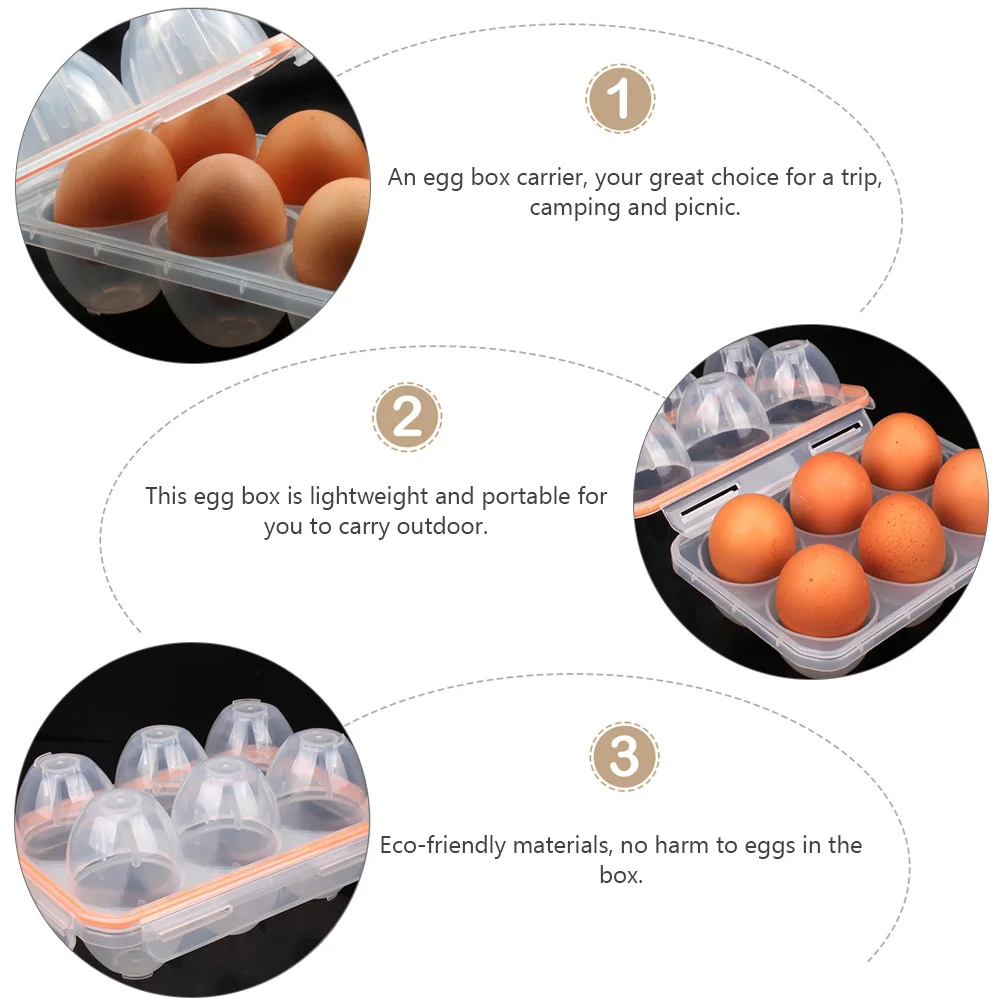 1

An egg box carrier, your great choice for a trip, camping and picnic.

2

This egg box is lightweight and portable for you to carry outdoor.

3

Eco-friendly materials, no harm to eggs in the box.