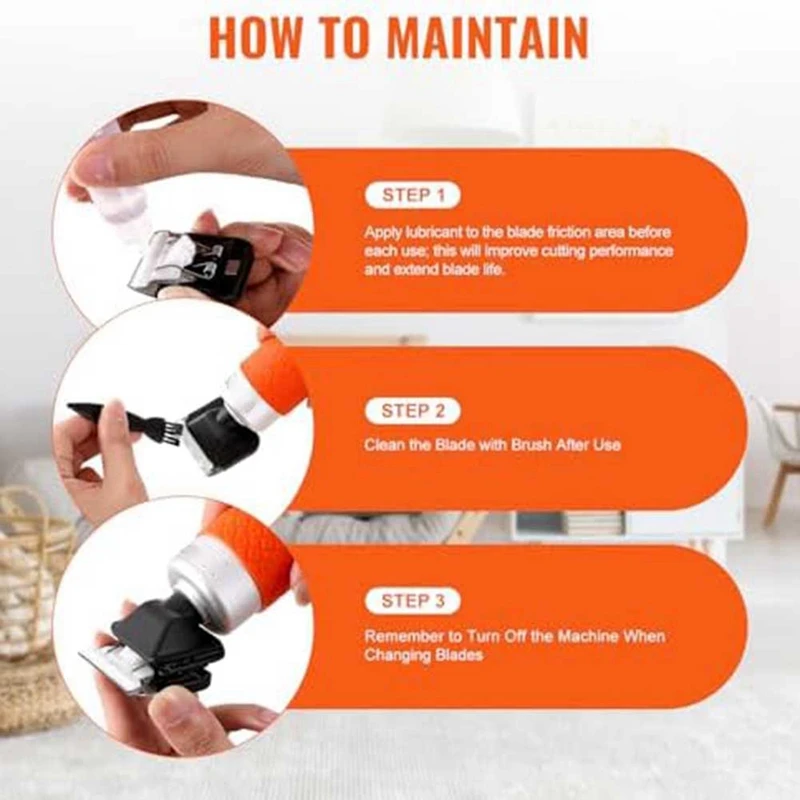 HOW TO MAINTAIN

STEP 1

Apply lubricant to the blade friction area before each use; this will improve cutting performance and extend blade life.

STEP 2

Clean the Blade with Brush After Use

STEP 3

Remember to Turn Off the Machine When Changing Blades