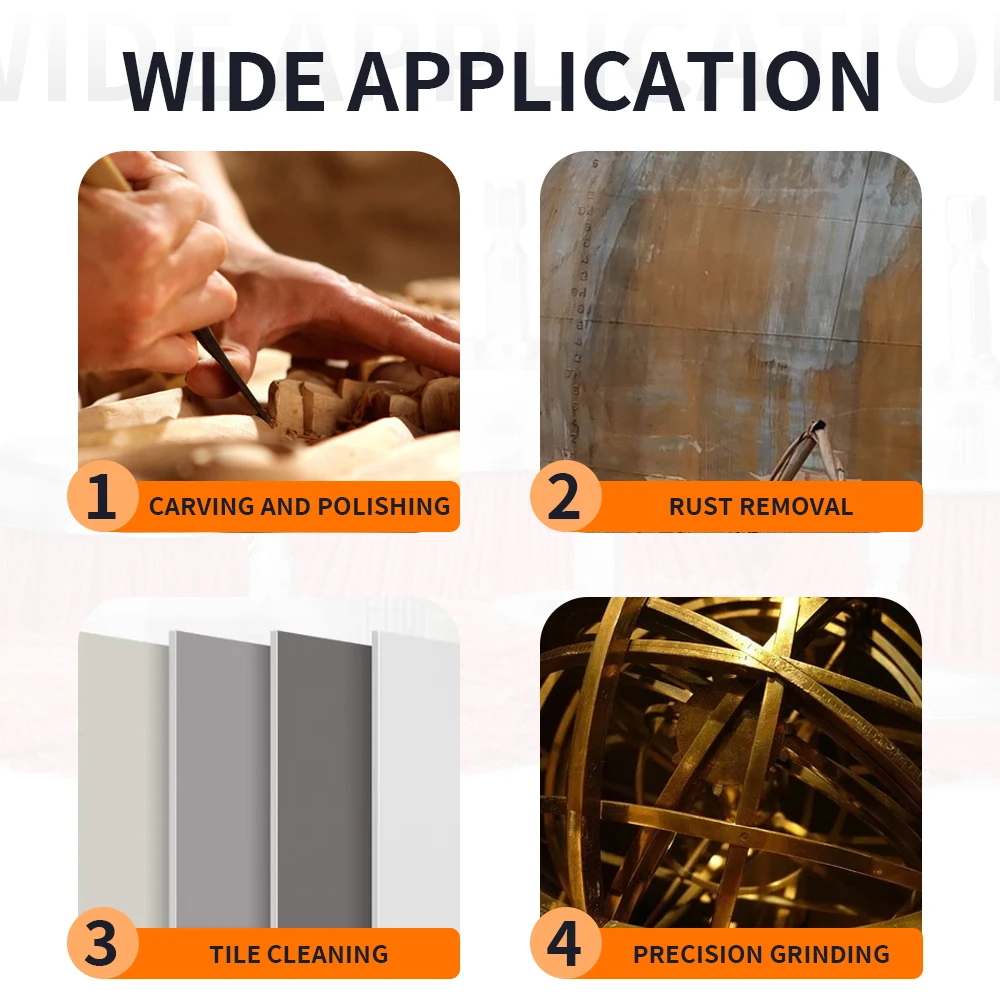 WIDE APPLICATION

1 CARVING AND POLISHING

2 RUST REMOVAL

3 TILE CLEANING

4 PRECISION GRINDING