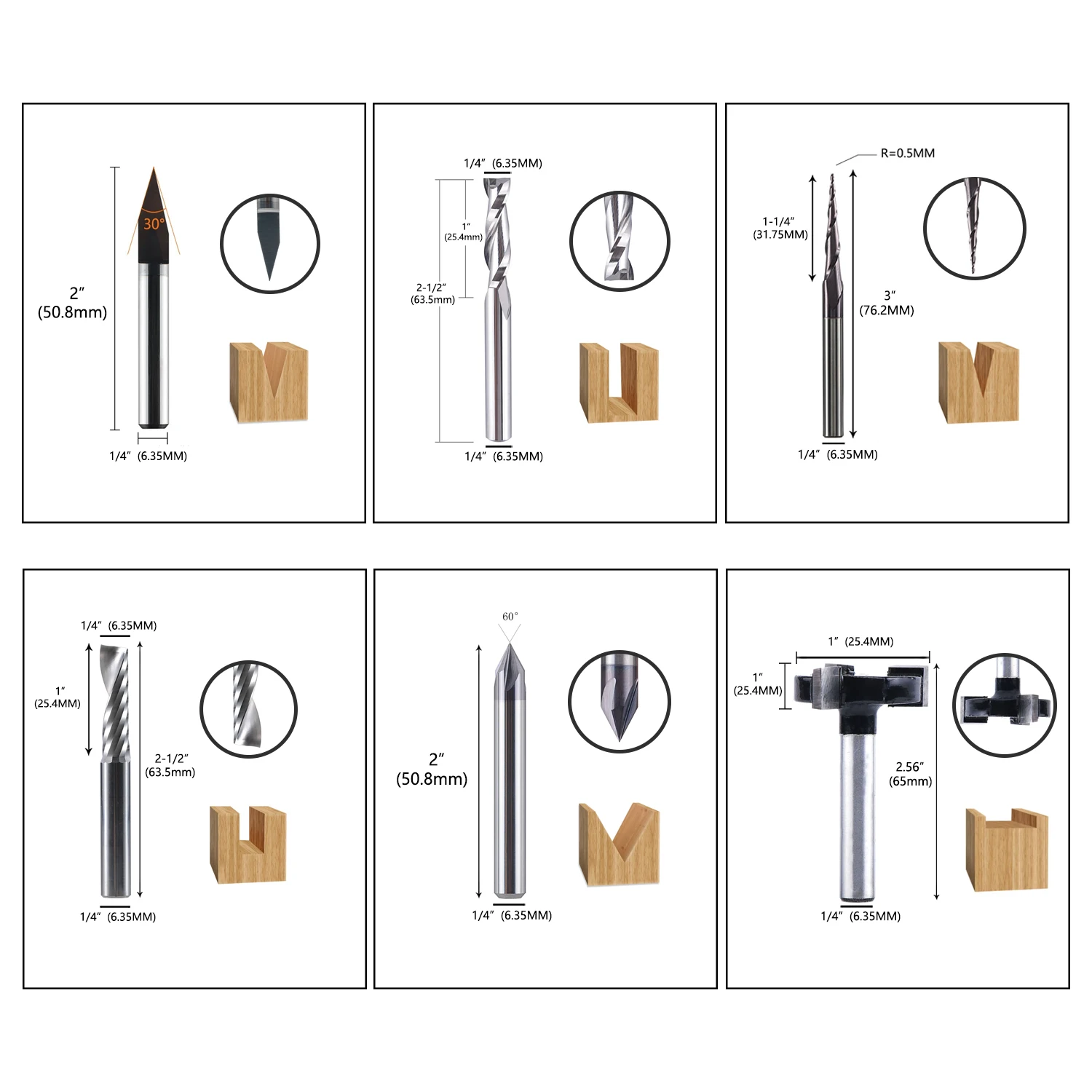 30°
2″
(50.8mm)
1/4″ (6.35MM)

1/4″ (6.35MM)
1″
(25.4mm)
2-1/2″
(63.5mm)
1/4″ (6.35MM)

R=0.5MM
1-1/4″
(31.75MM)
3″
(76.2MM)
1/4″ (6.35MM)

1/4″ (6.35MM)
1″
(25.4MM)
2-1/2″
(63.5mm)
1/4″ (6.35MM)

60°
2″
(50.8mm)
1/4″ (6.35MM)

1″ (25.4MM)
1″
(25.4MM)
2.56″
(65mm)
1/4″ (6.35MM)