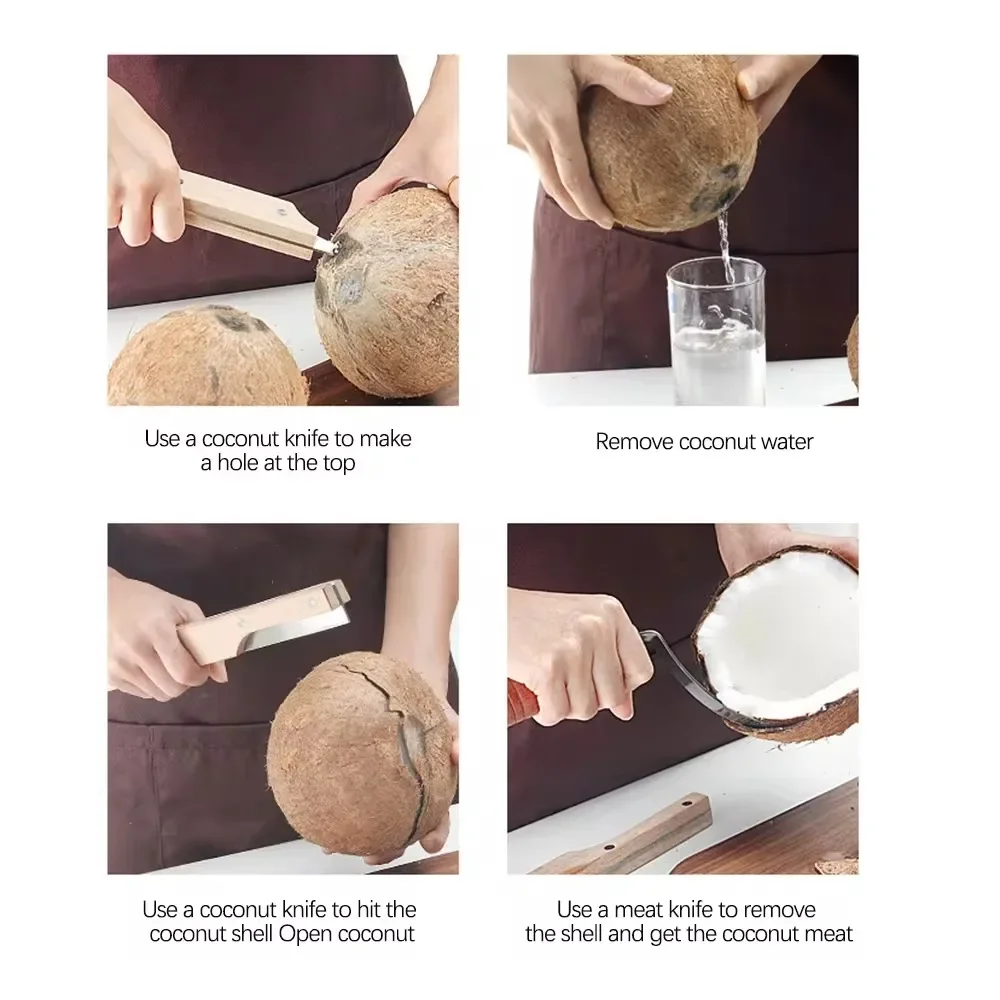 Use a coconut knife to make a hole at the top

Remove coconut water

Use a coconut knife to hit the coconut shell Open coconut

Use a meat knife to remove the shell and get the coconut meat