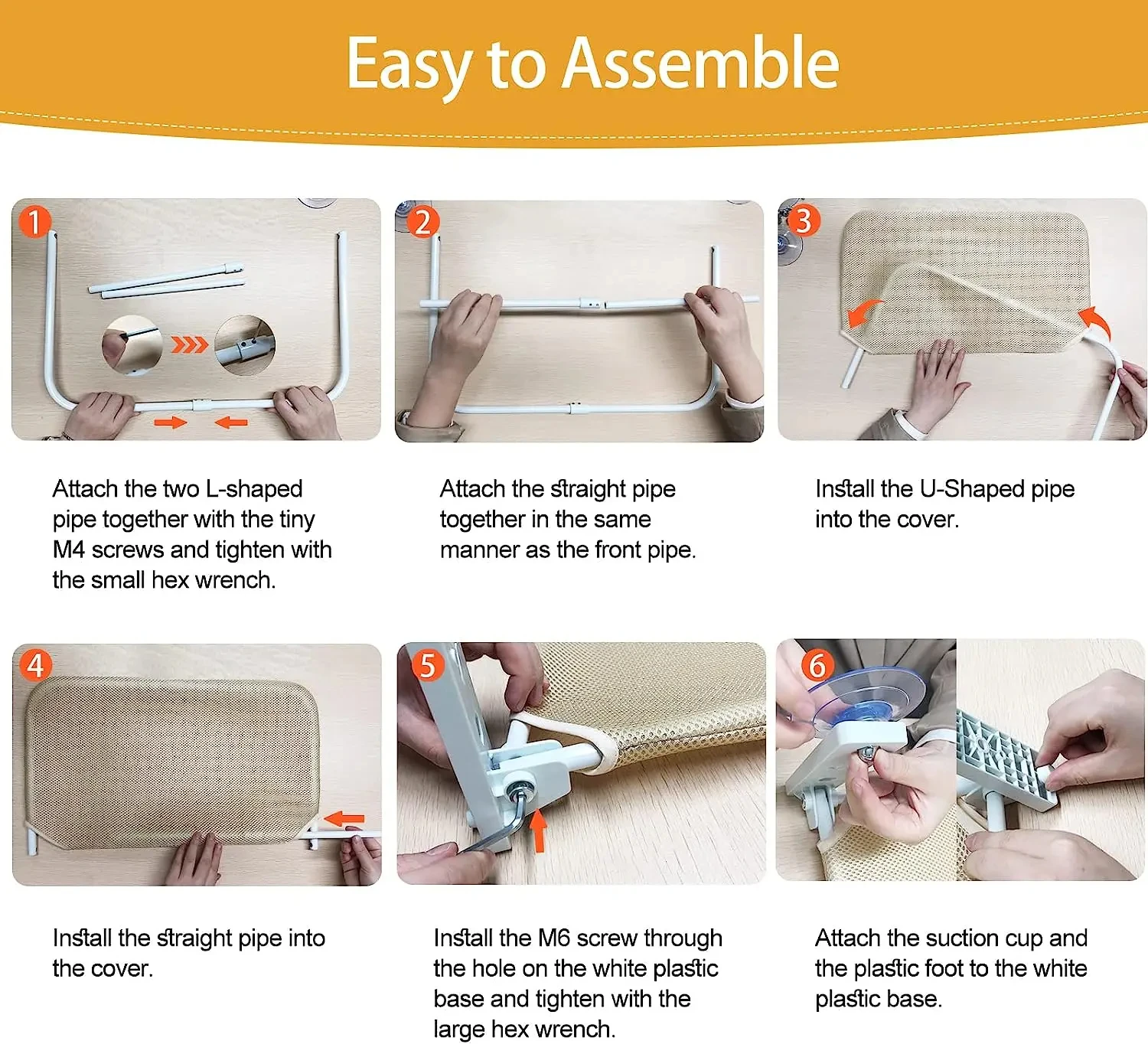 Easy to Assemble

1

Attach the two L-shaped pipe together with the tiny M4 screws and tighten with the small hex wrench.

2

Attach the straight pipe together in the same manner as the front pipe.

3

Install the U-Shaped pipe into the cover.

4

Install the straight pipe into the cover.

5

Install the M6 screw through the hole on the white plastic base and tighten with the large hex wrench.

6

Attach the suction cup and the plastic foot to the white plastic base.