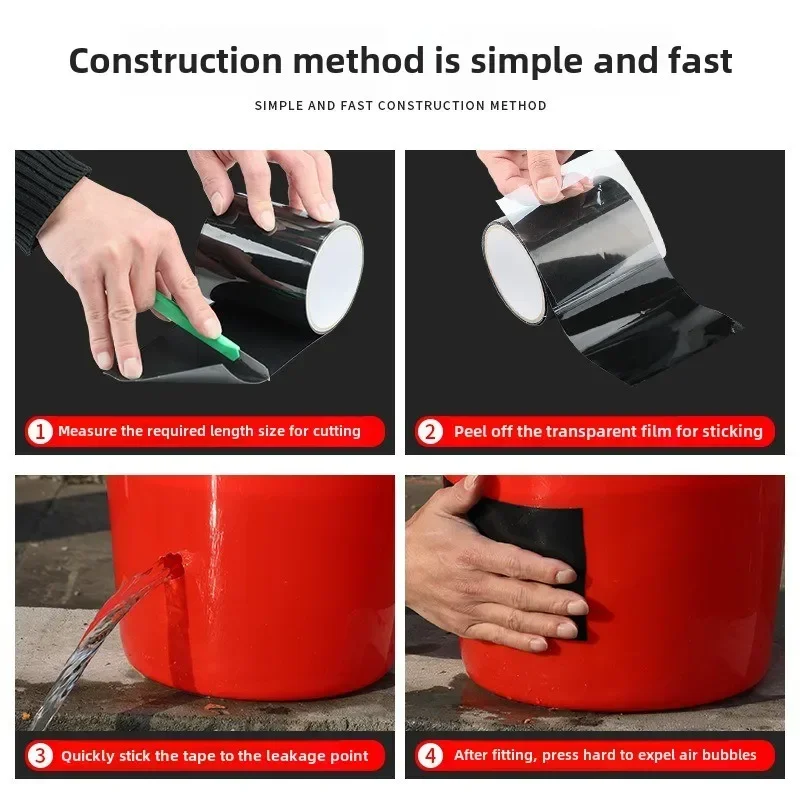 Construction method is simple and fast

SIMPLE AND FAST CONSTRUCTION METHOD

1 Measure the required length size for cutting

2 Peel off the transparent film for sticking

3 Quickly stick the tape to the leakage point

4 After fitting, press hard to expel air bubbles