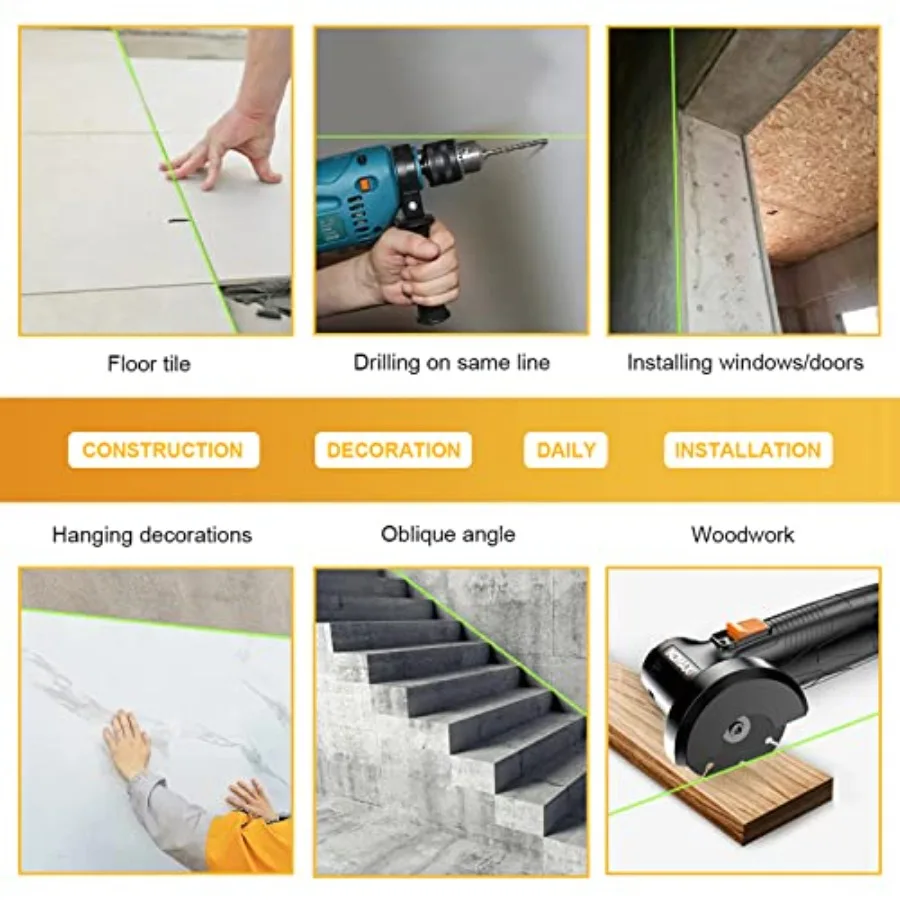 Floor tile

Drilling on same line

Installing windows/doors

CONSTRUCTION

DECORATION

DAILY

INSTALLATION

Hanging decorations

Oblique angle

Woodwork