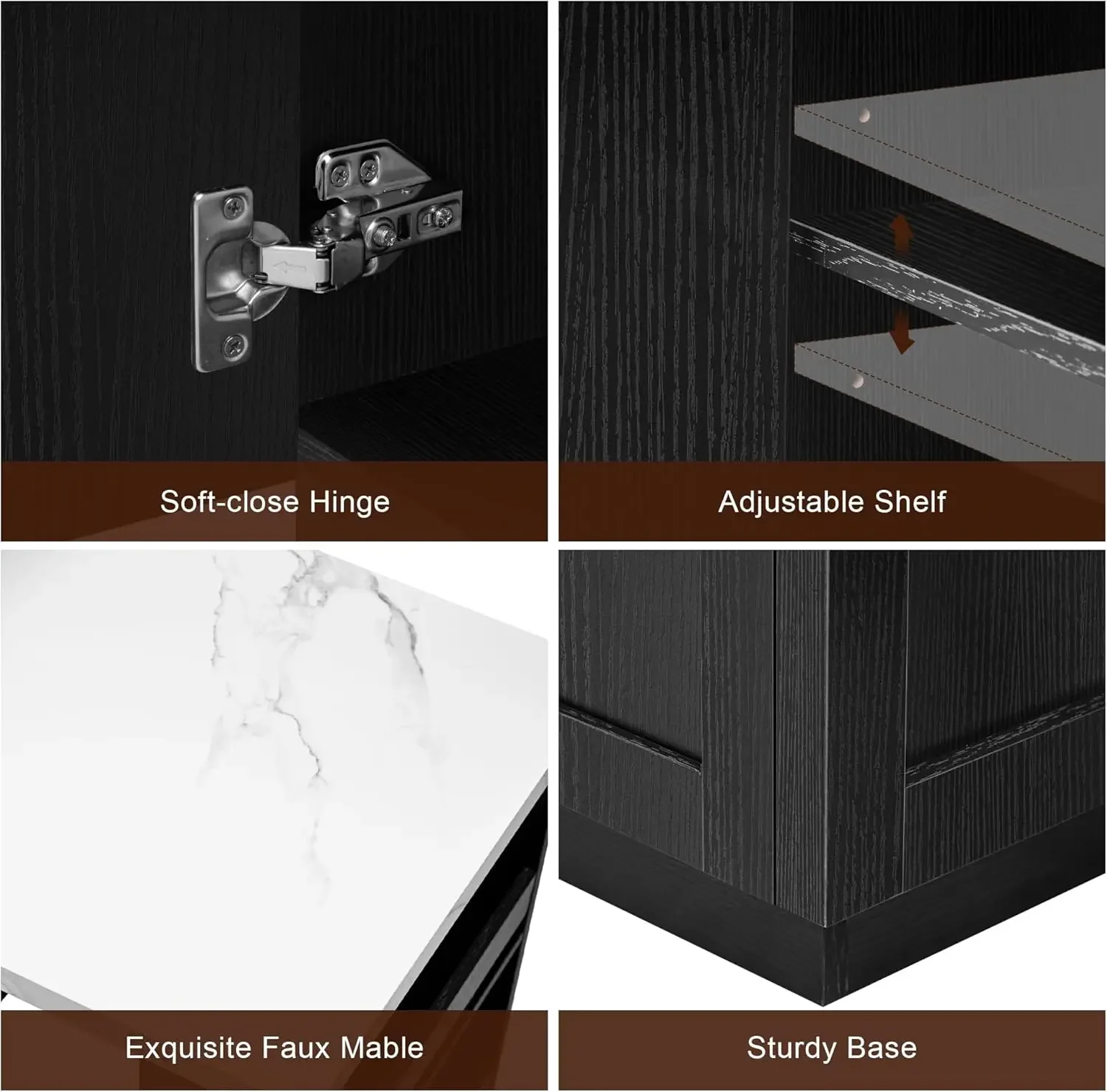 Soft-close Hinge

Adjustable Shelf

Exquisite Faux Mable

Sturdy Base