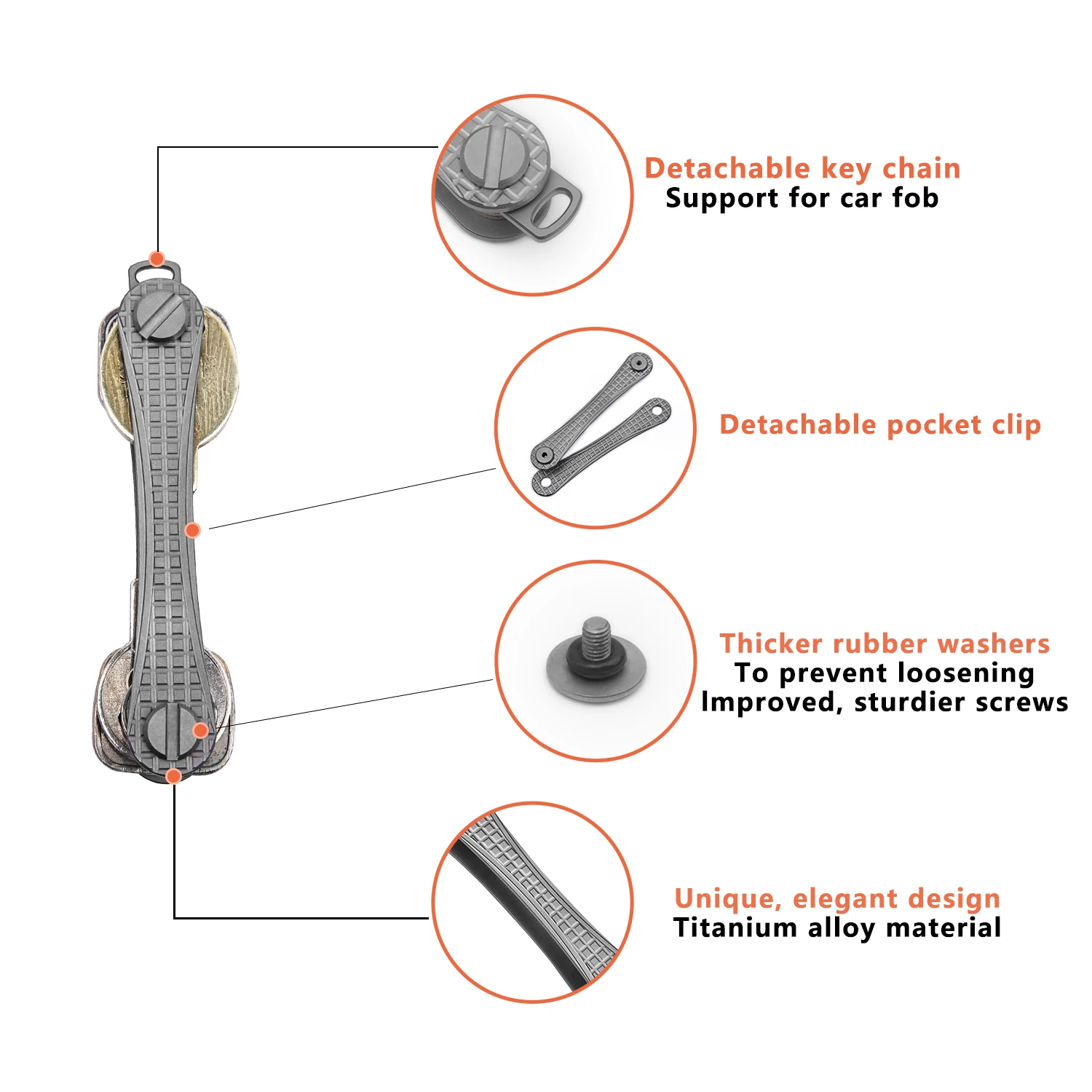 Detachable key chain
Support for car fob

Detachable pocket clip

Thicker rubber washers
To prevent loosening
Improved, sturdier screws

Unique, elegant design
Titanium alloy material