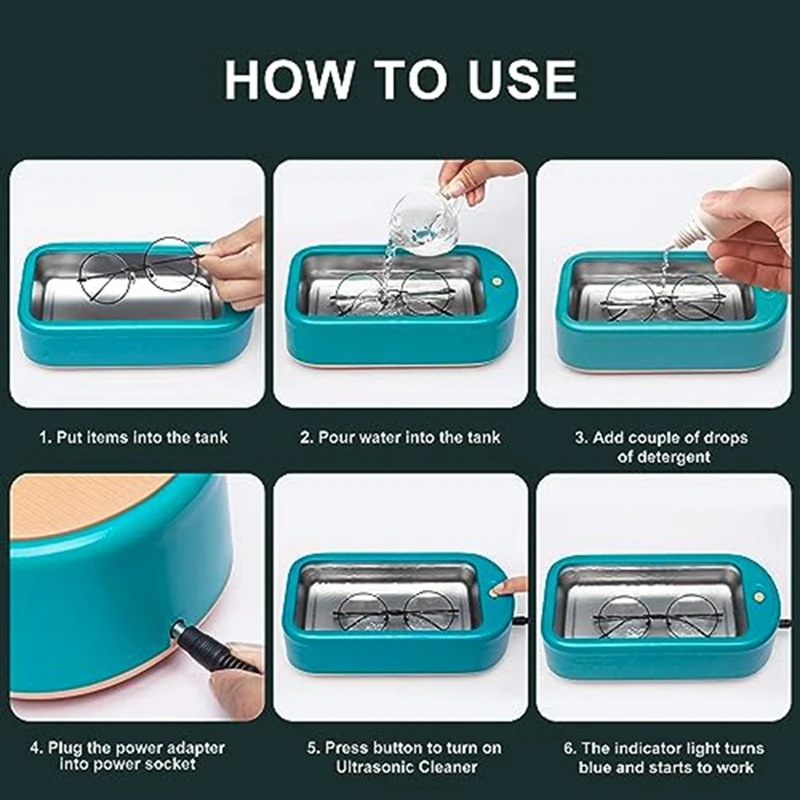 HOW TO USE

1. Put items into the tank

2. Pour water into the tank

3. Add couple of drops of detergent

4. Plug the power adapter into power socket

5. Press button to turn on Ultrasonic Cleaner

6. The indicator light turns blue and starts to work