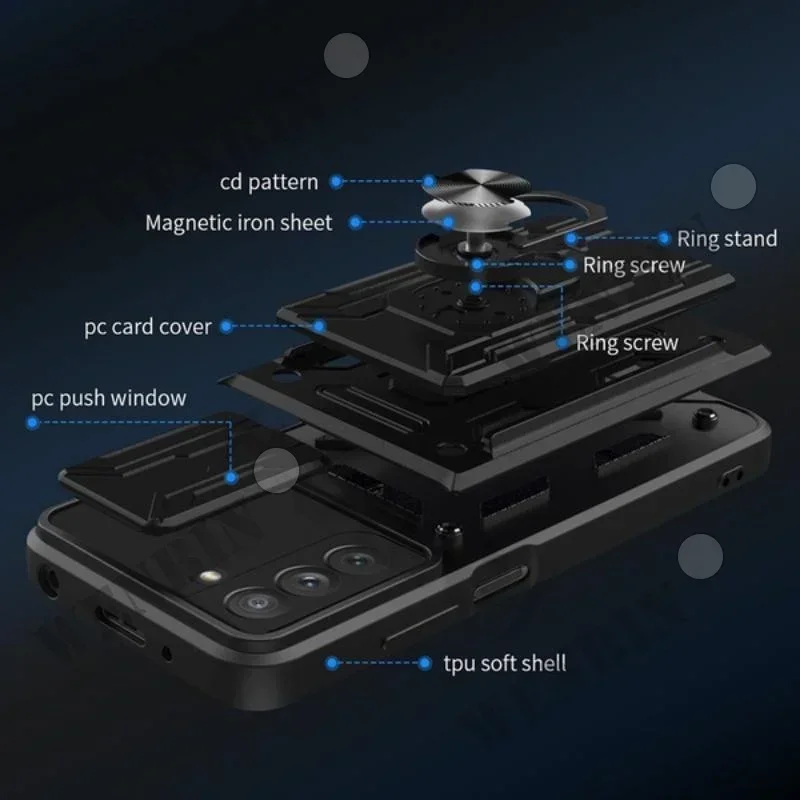 cd pattern

Magnetic iron sheet

Ring stand

Ring screw

pc card cover

Ring screw

pc push window

tpu soft shell