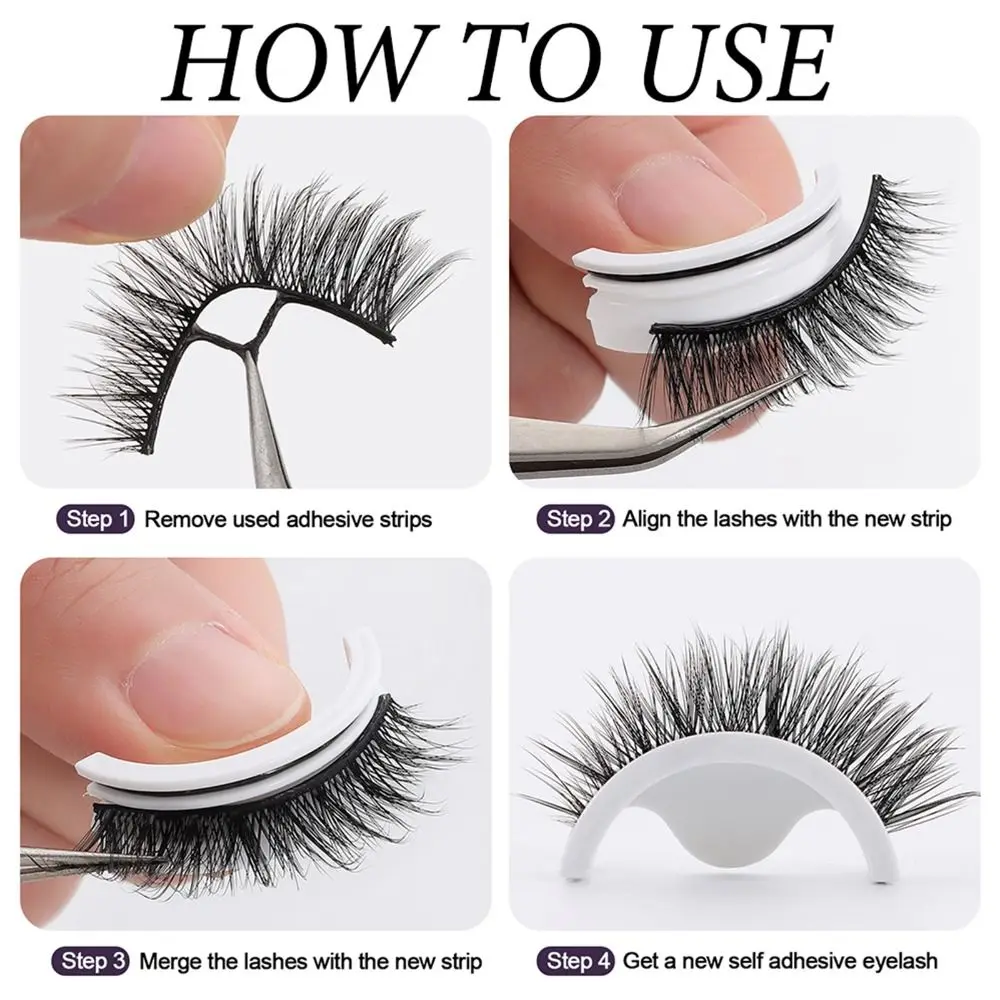 HOW TO USE

Step 1 Remove used adhesive strips

Step 2 Align the lashes with the new strip

Step 3 Merge the lashes with the new strip

Step 4 Get a new self adhesive eyelash