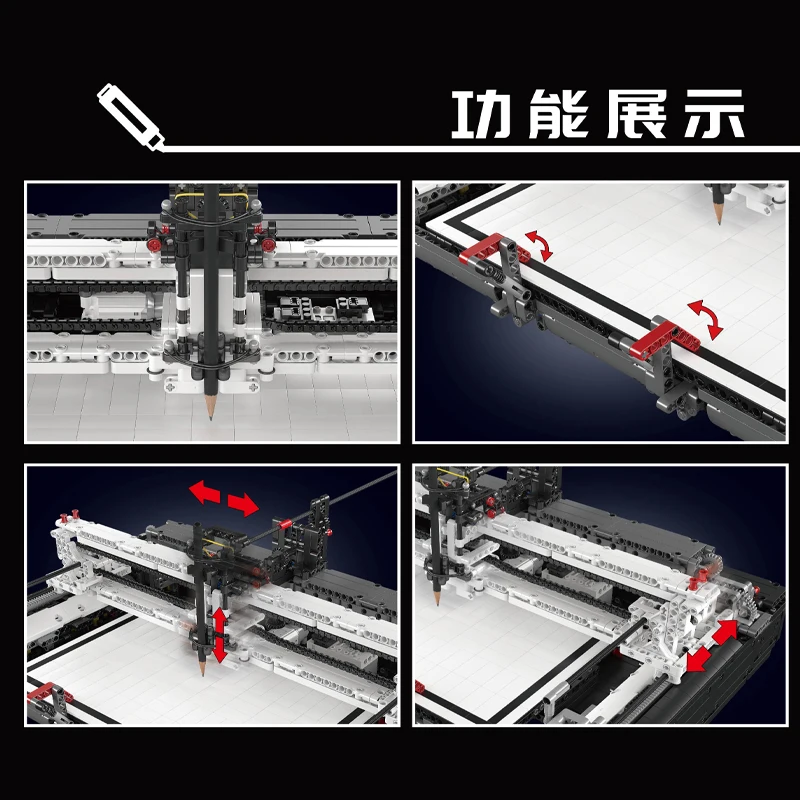 功能展示