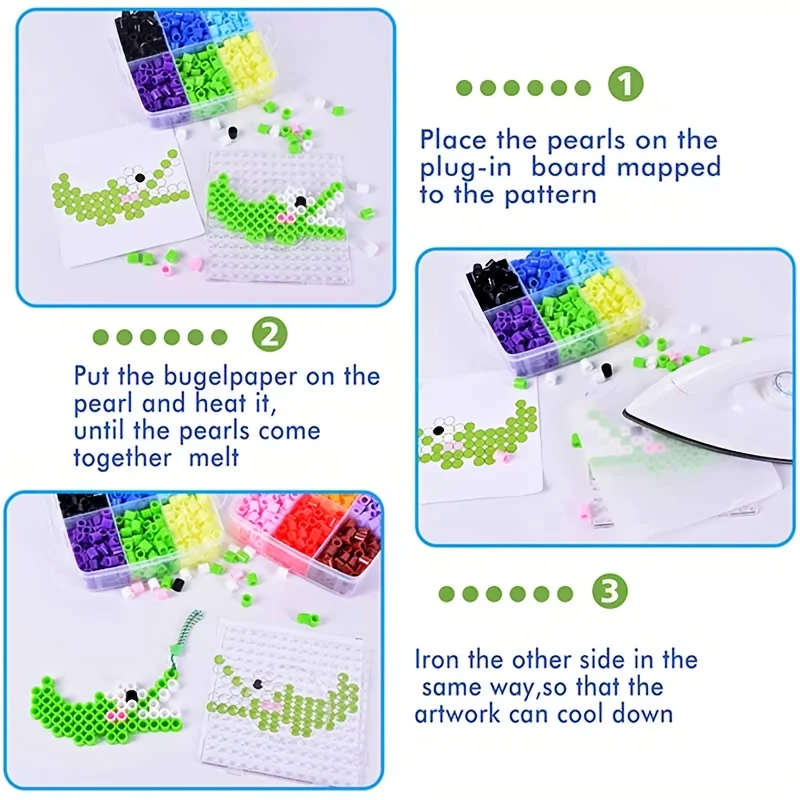 1

Place the pearls on the plug-in board mapped to the pattern

2

Put the bugelpaper on the pearl and heat it, until the pearls come together melt

3

Iron the other side in the same way,so that the artwork can cool down