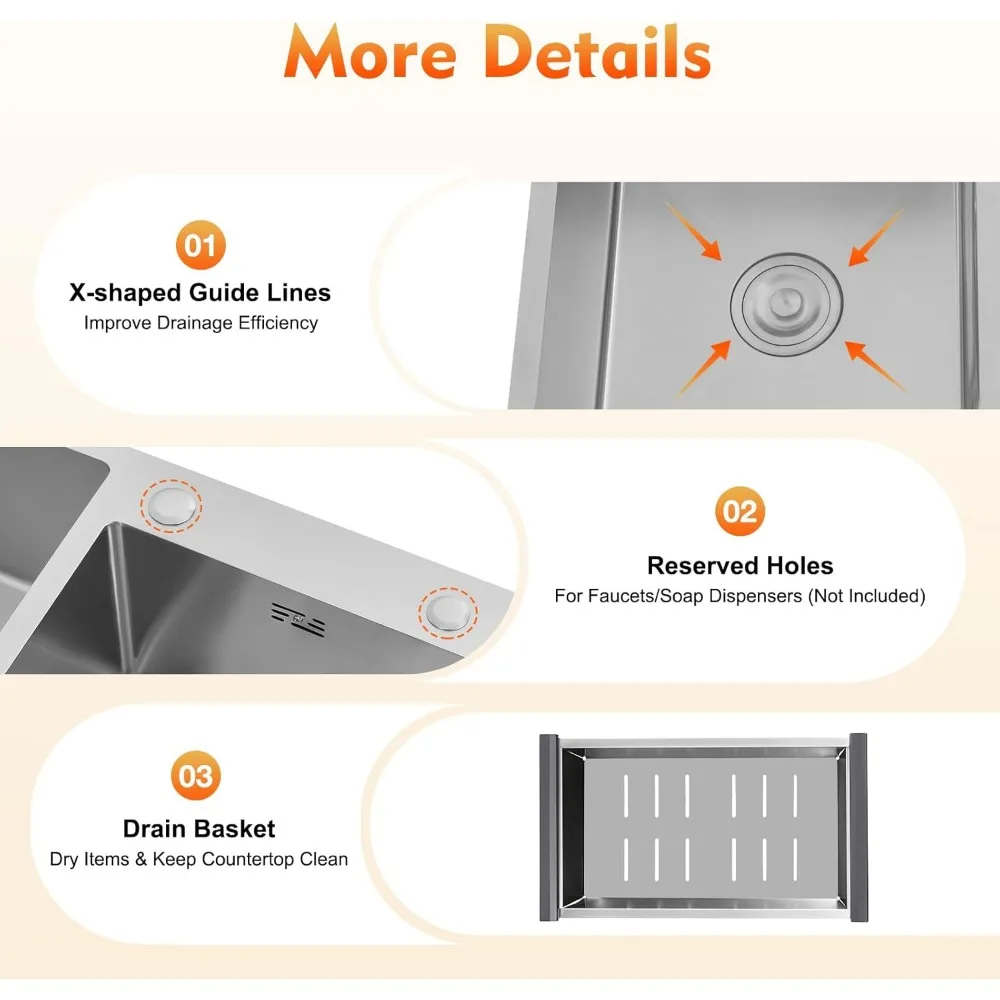 More Details

01

X-shaped Guide Lines
Improve Drainage Efficiency

02

Reserved Holes
For Faucets/Soap Dispensers (Not Included)

03

Drain Basket
Dry Items & Keep Countertop Clean