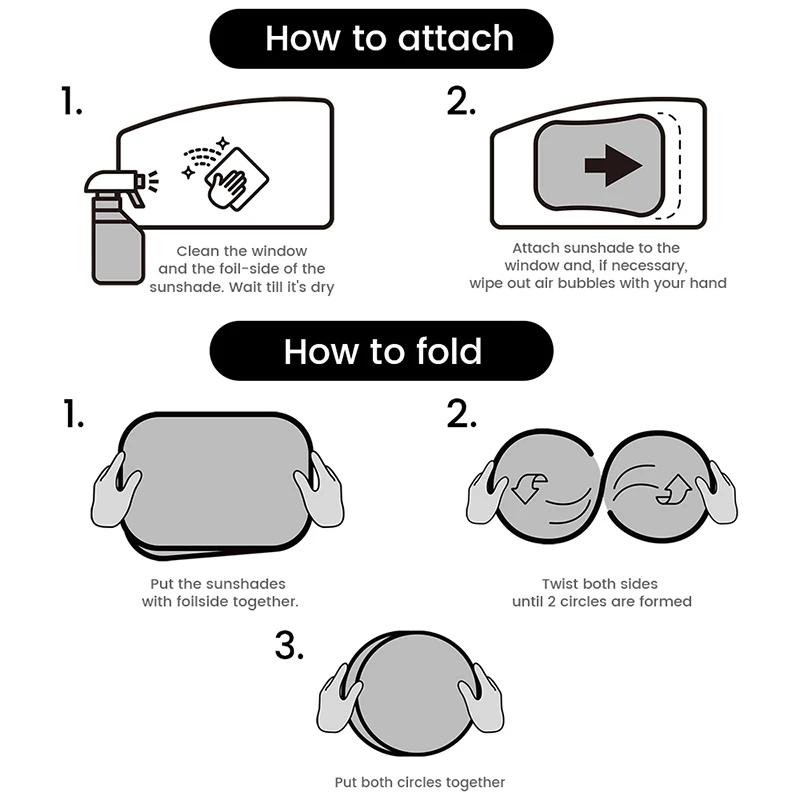 How to attach

1.

Clean the window and the foil-side of the sunshade. Wait till it's dry

2.

Attach sunshade to the window and, if necessary, wipe out air bubbles with your hand

How to fold

1.

Put the sunshades with foilside together.

2.

Twist both sides until 2 circles are formed

3.

Put both circles together