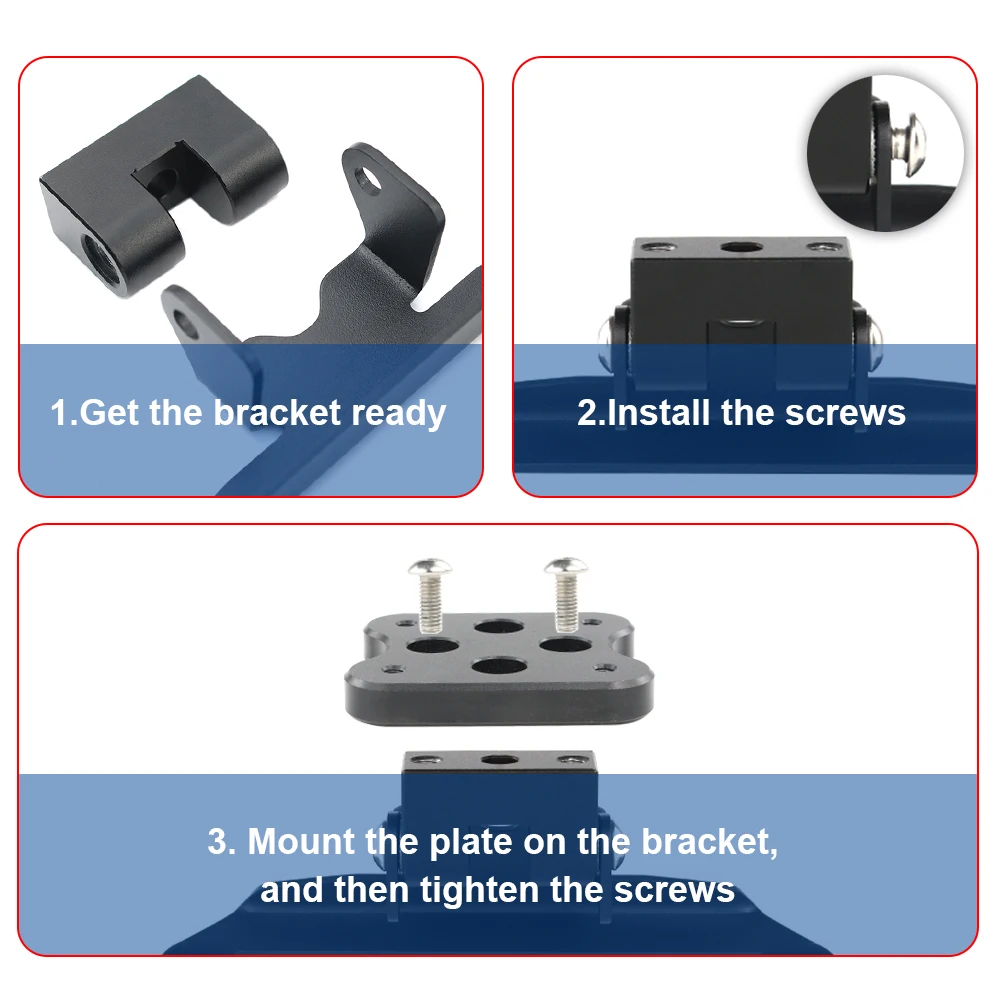 1.Get the bracket ready

2.Install the screws

3. Mount the plate on the bracket, and then tighten the screws