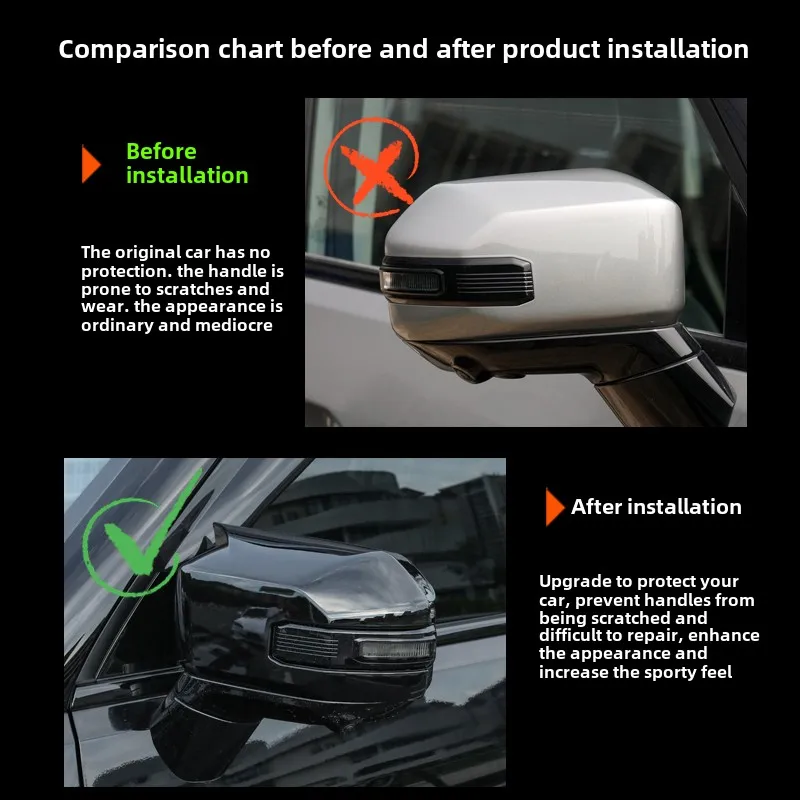 Comparison chart before and after product installation

Before installation

The original car has no protection. the handle is prone to scratches and wear. the appearance is ordinary and mediocre

After installation

Upgrade to protect your car, prevent handles from being scratched and difficult to repair, enhance the appearance and increase the sporty feel