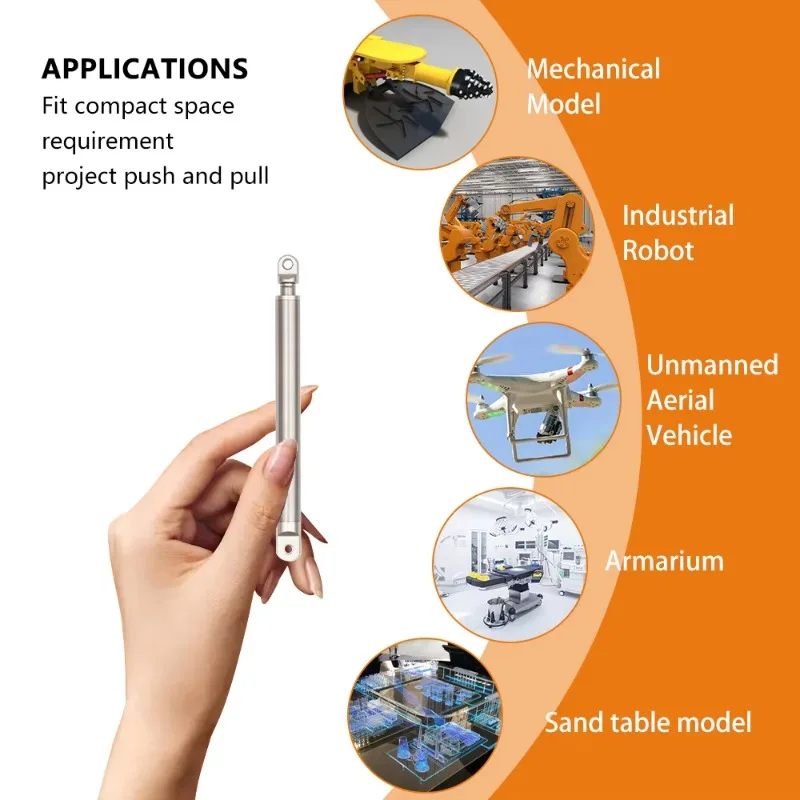 APPLICATIONS
Fit compact space requirement project push and pull

Mechanical Model

Industrial Robot

Unmanned Aerial Vehicle

Armarium

Sand table model