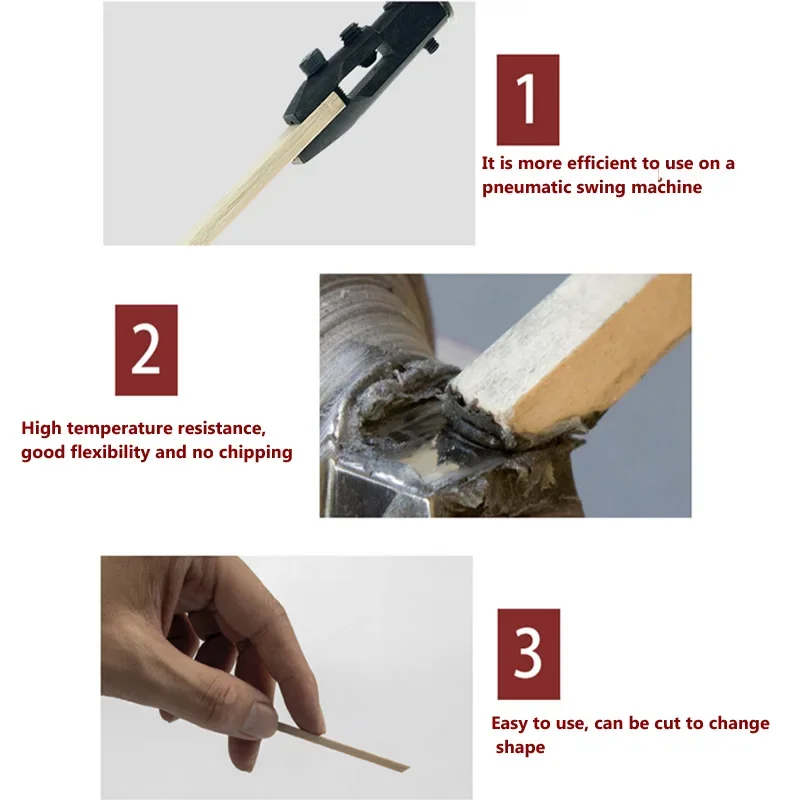 1

It is more efficient to use on a pneumatic swing machine

2

High temperature resistance, good flexibility and no chipping

3

Easy to use, can be cut to change shape