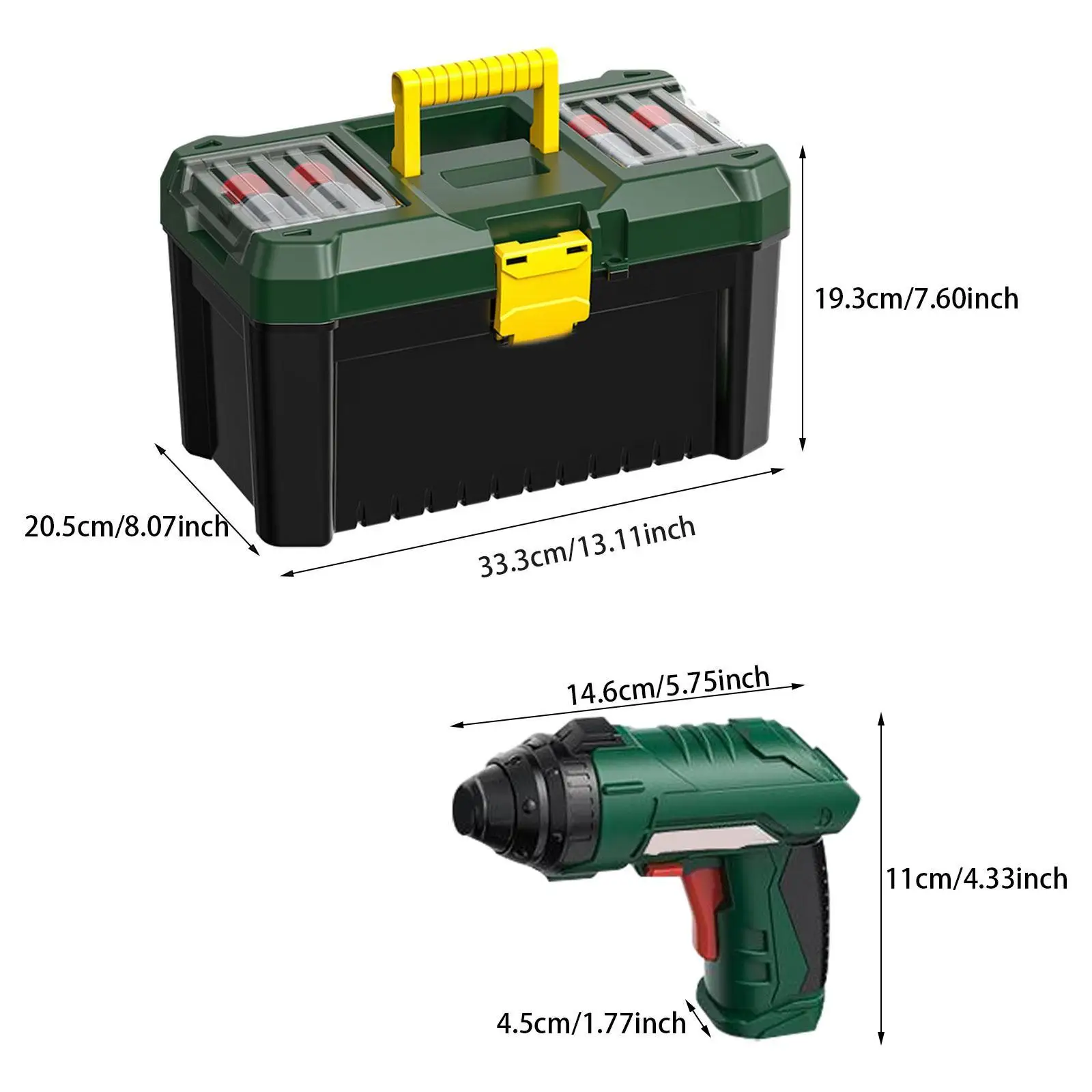 19.3cm/7.60inch

20.5cm/8.07inch

33.3cm/13.11inch

14.6cm/5.75inch

11cm/4.33inch

4.5cm/1.77inch