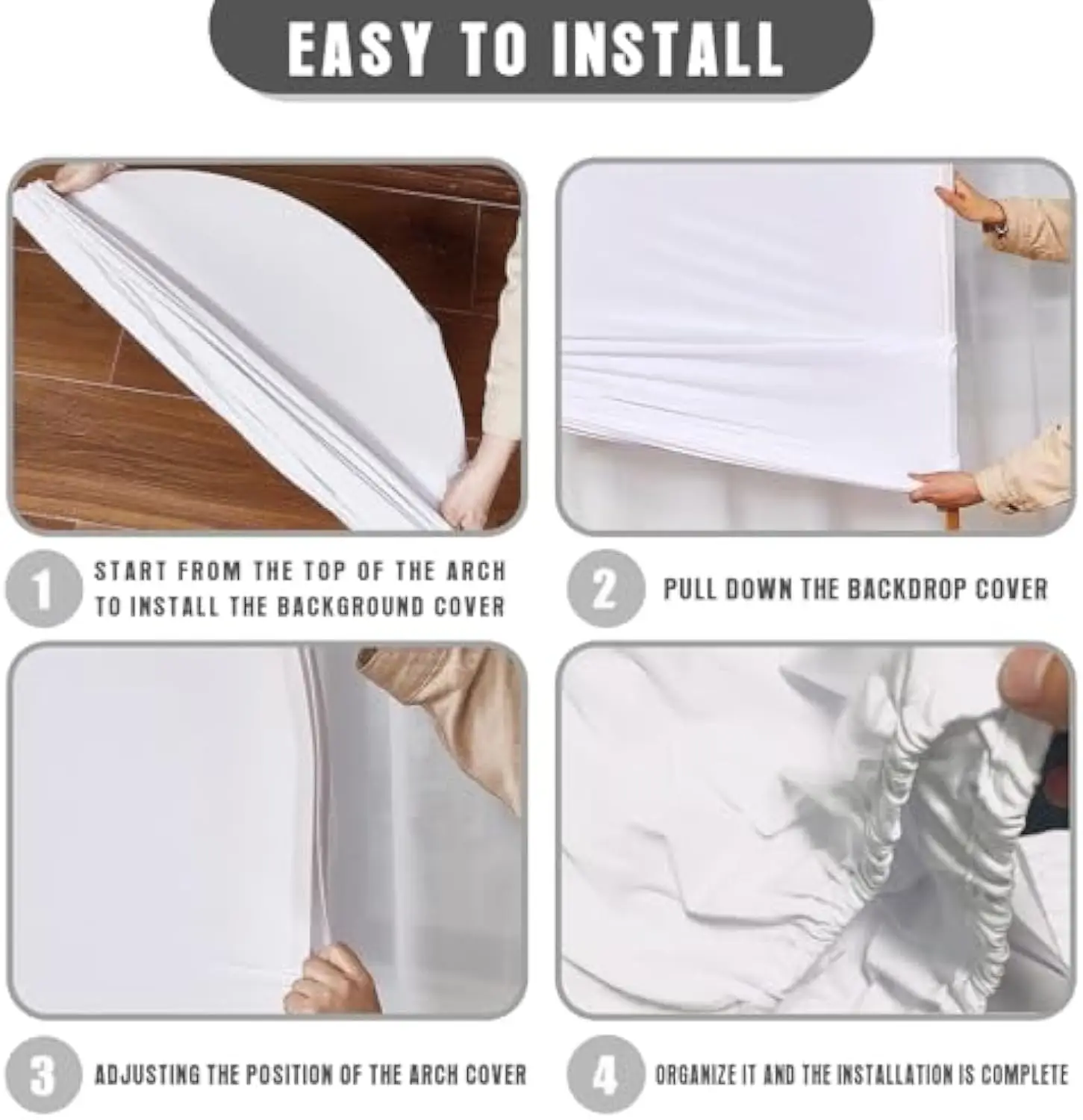 EASY TO INSTALL

1 START FROM THE TOP OF THE ARCH TO INSTALL THE BACKGROUND COVER

2 PULL DOWN THE BACKDROP COVER

3 ADJUSTING THE POSITION OF THE ARCH COVER

4 ORGANIZE IT AND THE INSTALLATION IS COMPLETE