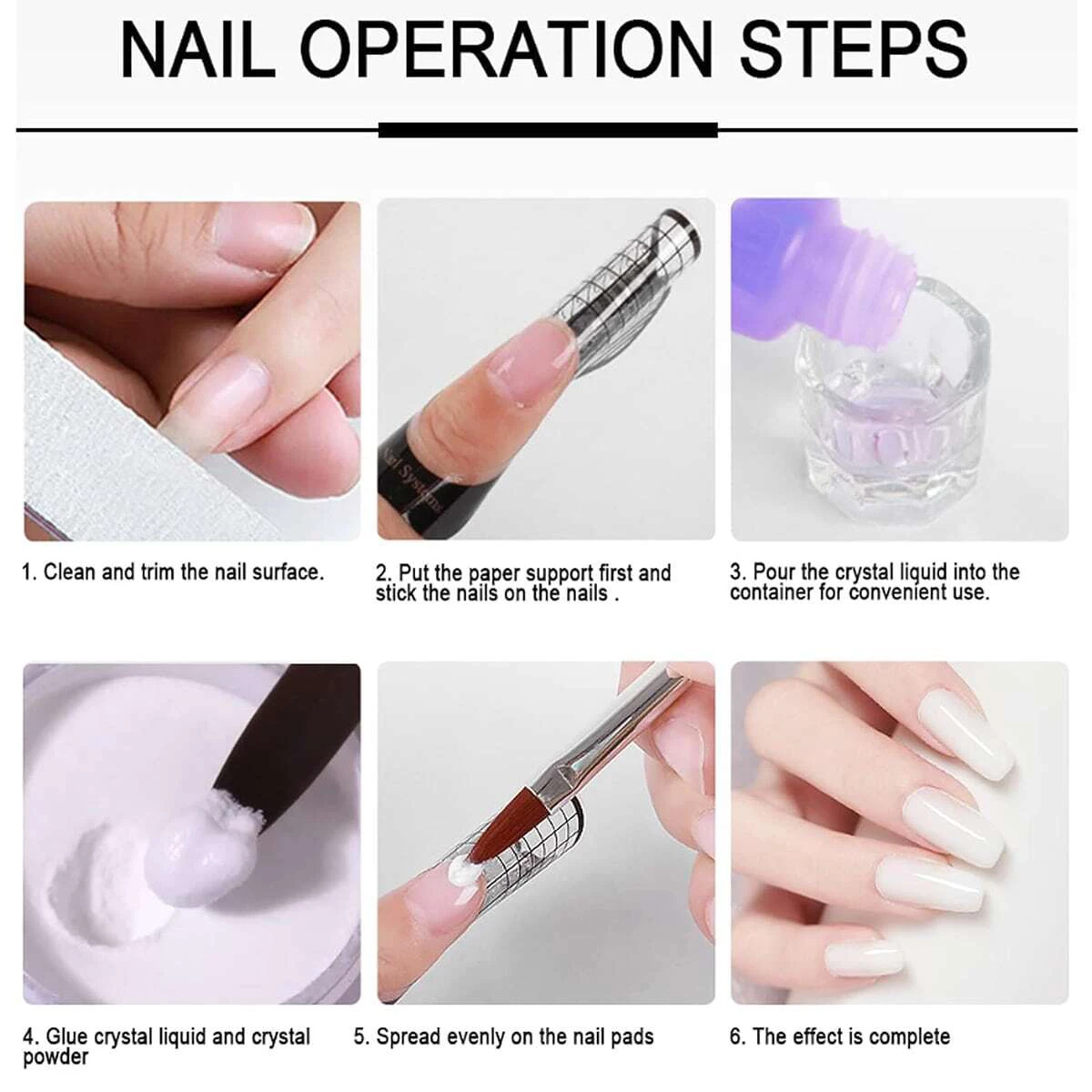 NAIL OPERATION STEPS

Nail Systems

1. Clean and trim the nail surface.

2. Put the paper support first and stick the nails on the nails .

3. Pour the crystal liquid into the container for convenient use.

4. Glue crystal liquid and crystal powder

5. Spread evenly on the nail pads

6. The effect is complete