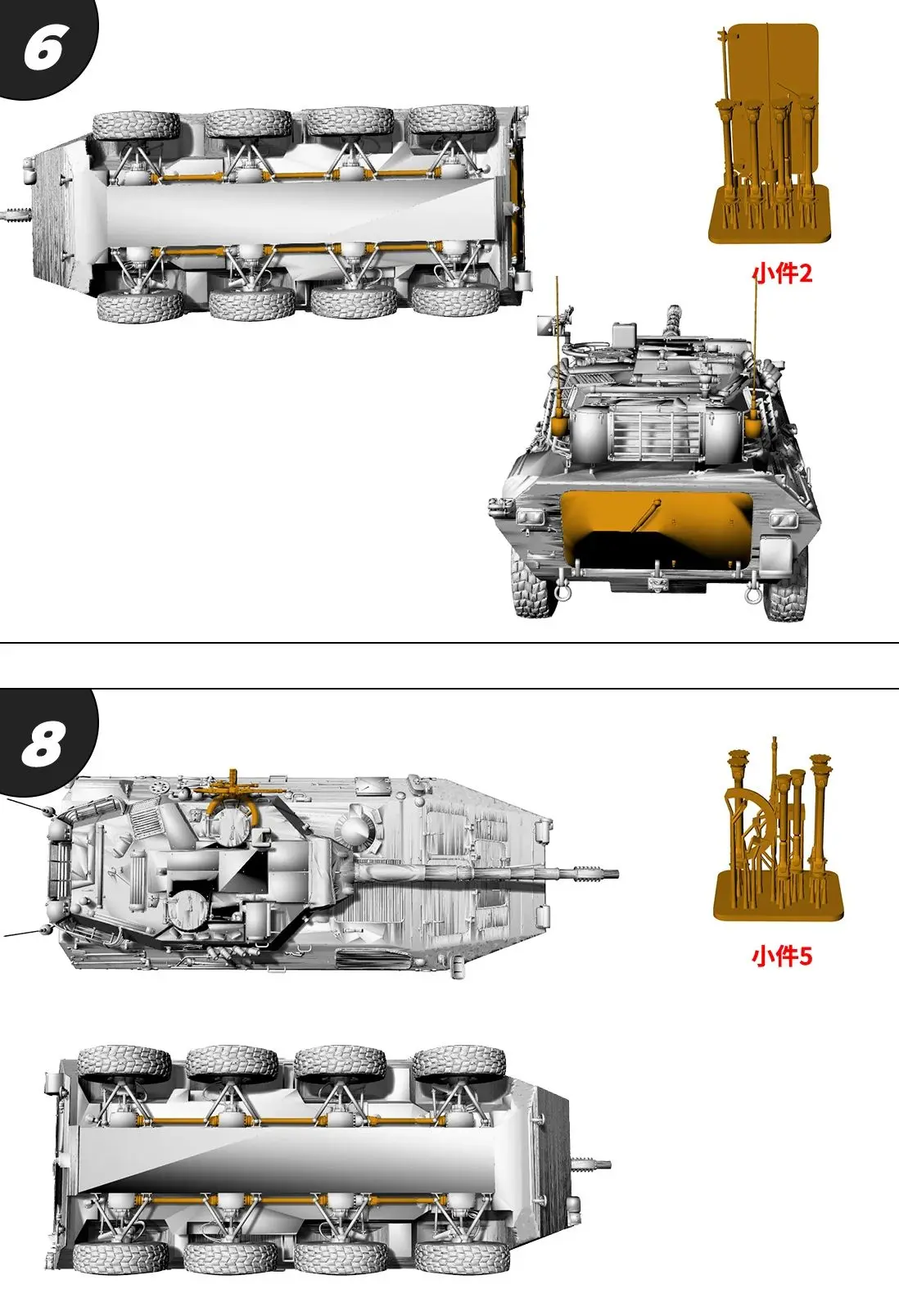 6

小件2

8

小件5