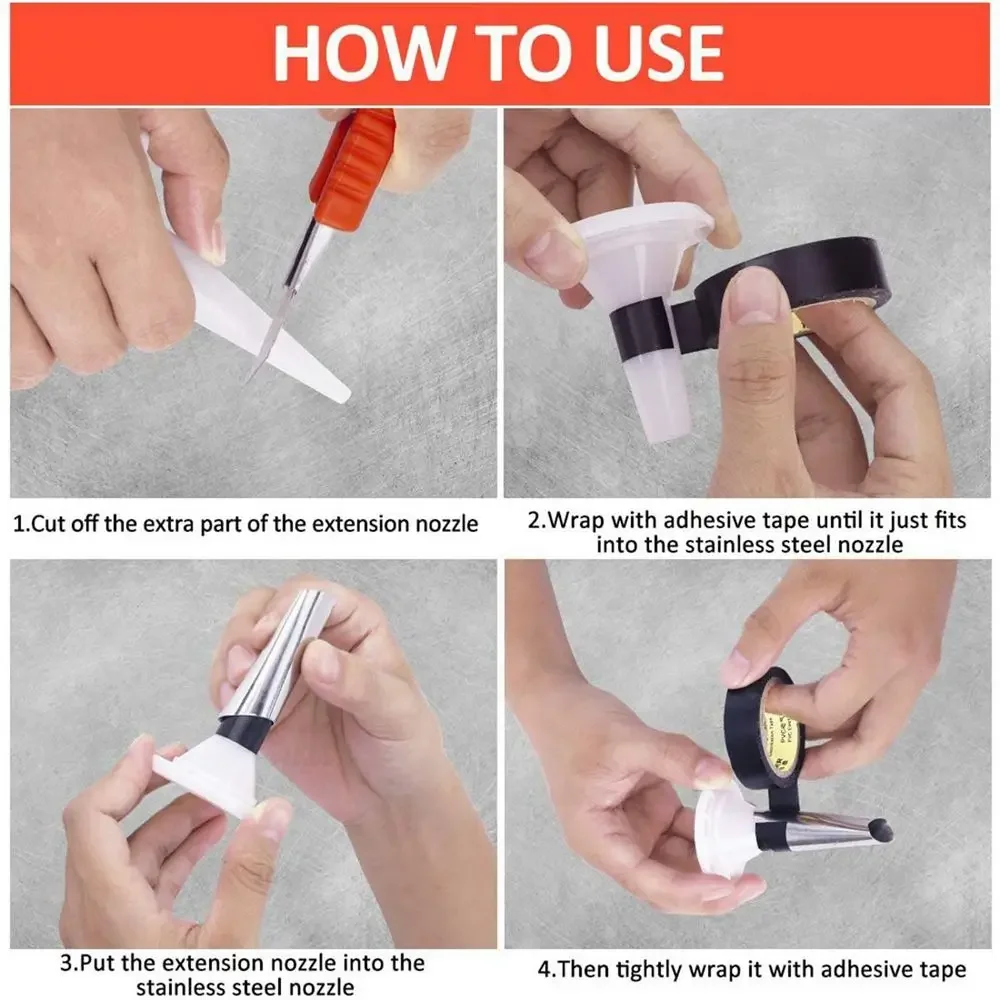 HOW TO USE

1.Cut off the extra part of the extension nozzle

2.Wrap with adhesive tape until it just fits into the stainless steel nozzle

3.Put the extension nozzle into the stainless steel nozzle

4.Then tightly wrap it with adhesive tape