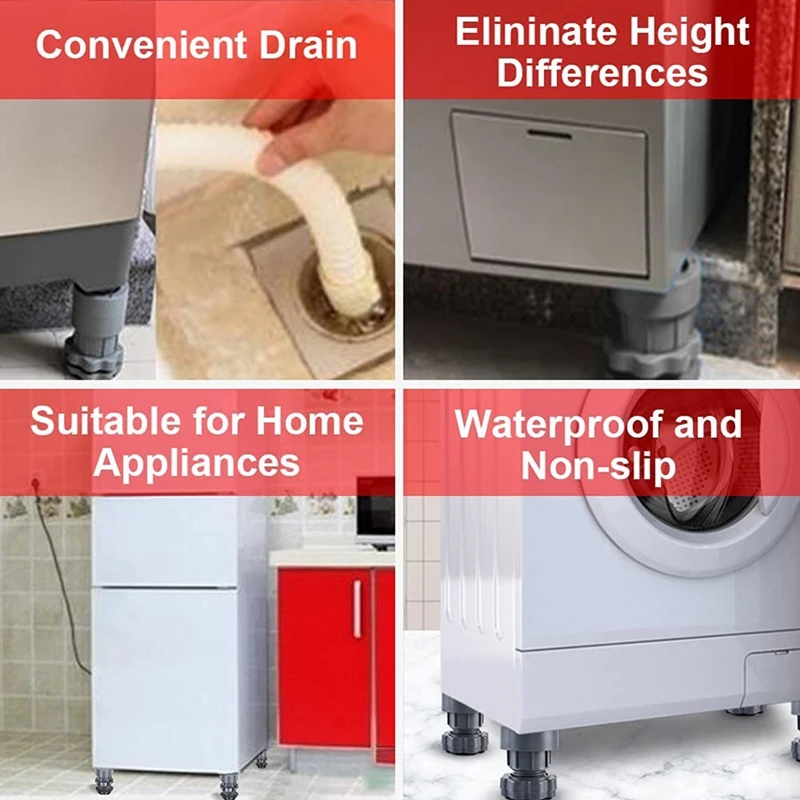 Convenient Drain

Elininate Height Differences

Suitable for Home Appliances

Waterproof and Non-slip