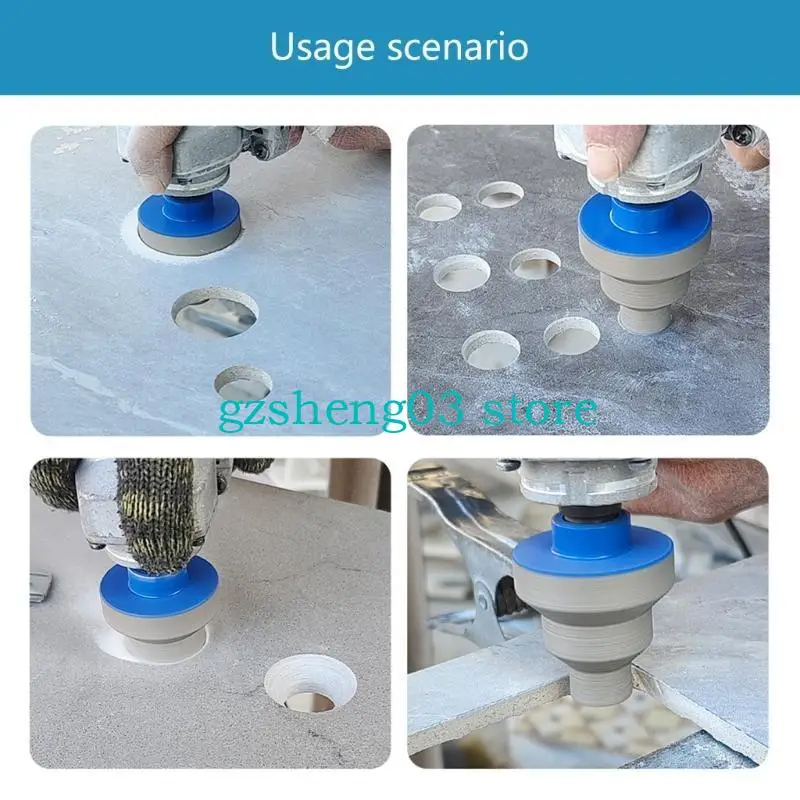 Usage scenario

gzsheng03 store